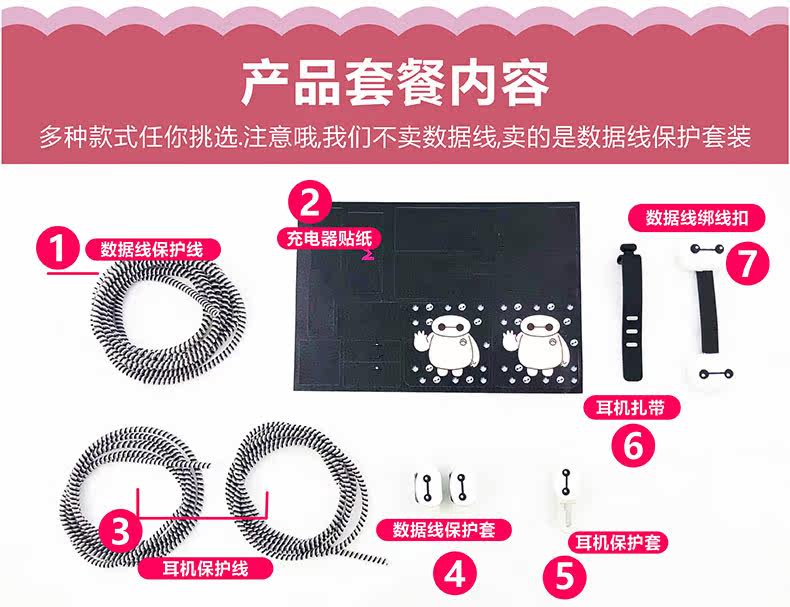 产品套餐内容

多种款式任你挑选.注意哦,我们不卖数据线,卖的是数据线保护套装

1 数据线保护线

2 充电器贴纸

数据线绑线扣 7

耳机扎带 6

3 耳机保护线

数据线保护套 4

耳机保护套 5