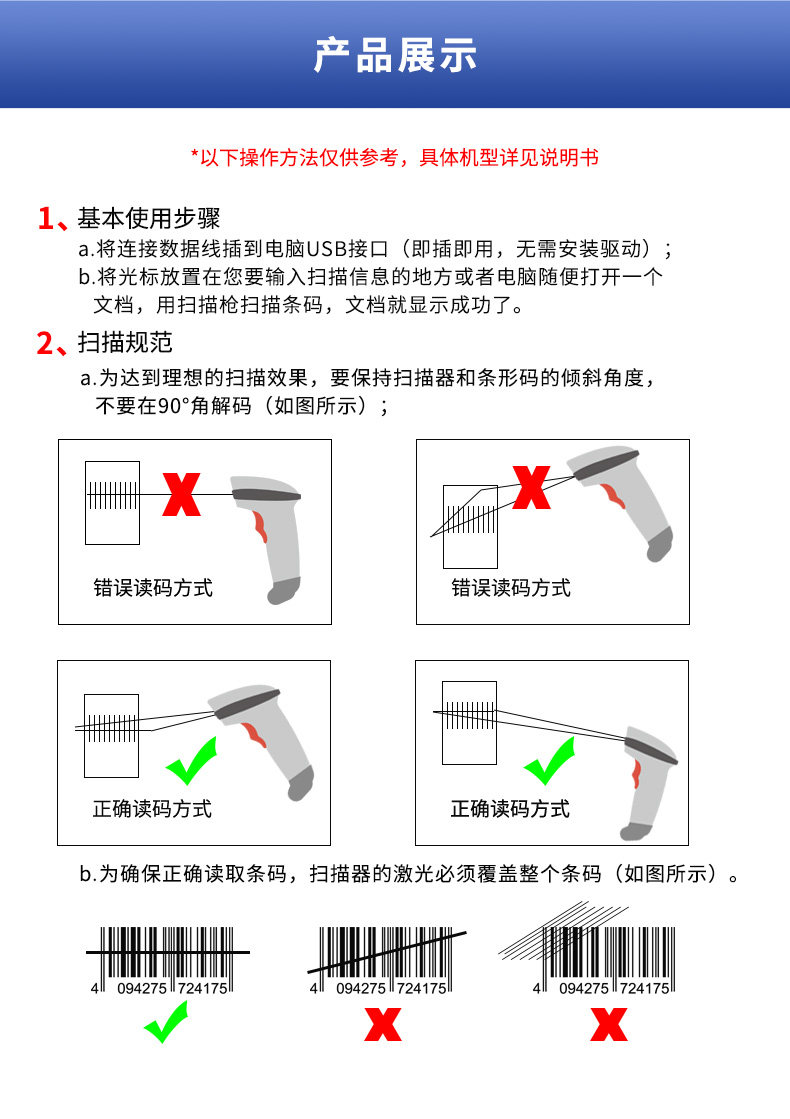 产品展示

*以下操作方法仅供参考，具体机型详见说明书

1、基本使用步骤

a.将连接数据线插到电脑USB接口（即插即用，无需安装驱动）；

b.将光标放置在您要输入扫描信息的地方或者电脑随便打开一个文档，用扫描枪扫描条码，文档就显示成功了。

2、扫描规范

a.为达到理想的扫描效果，要保持扫描器和条形码的倾斜角度，不要在90°角解码（如图所示）；

错误读码方式

错误读码方式

正确读码方式

正确读码方式

b.为确保正确读取条码，扫描器的激光必须覆盖整个条码（如图所示）。

4 094275 724175

4 094275 724175

4 094275 724175