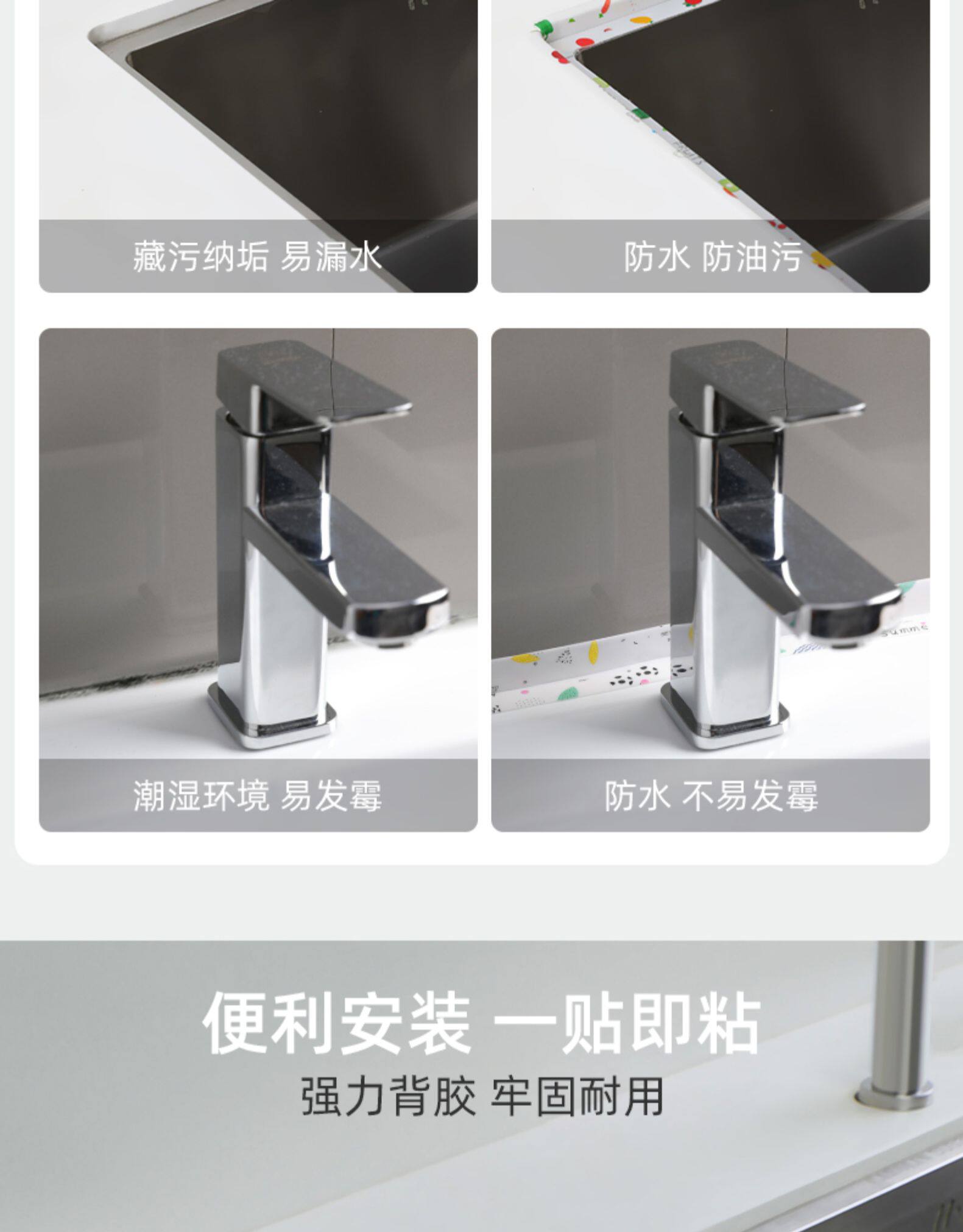 藏污纳垢 易漏水

防水 防油污

潮湿环境 易发霉

防水 不易发霉

便利安装 一贴即粘

强力背胶 牢固耐用