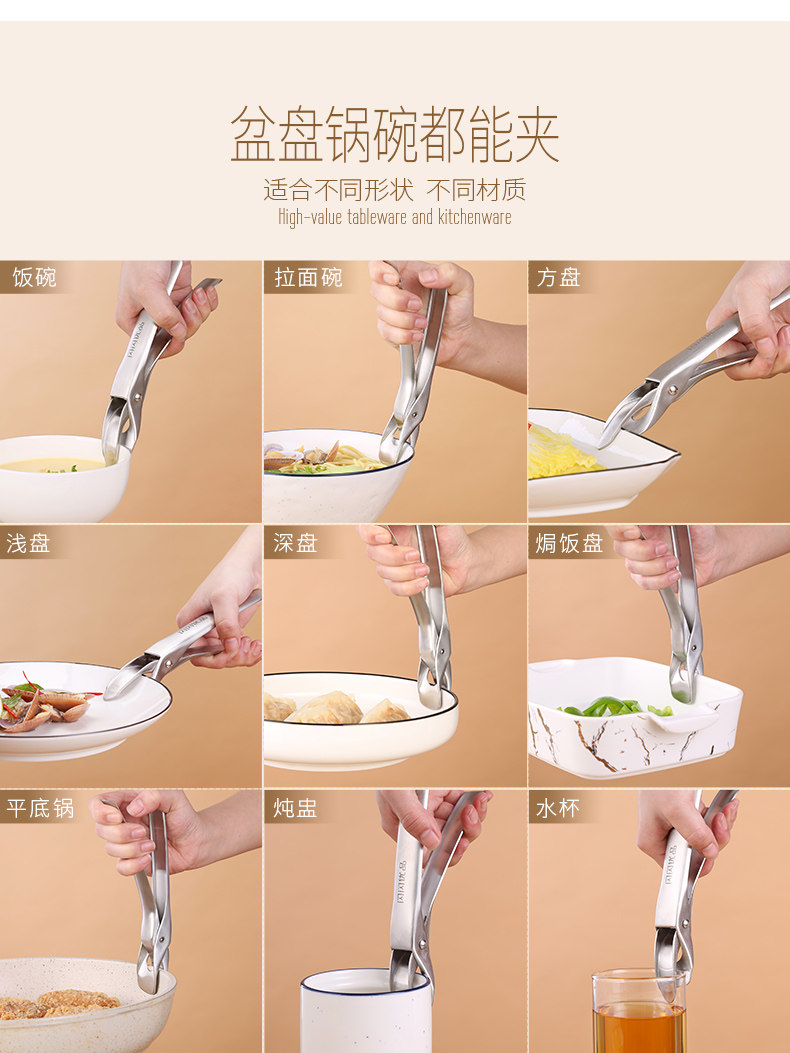 盆盘锅碗都能夹

适合不同形状 不同材质
High-value tableware and kitchenware

饭碗

拉面碗

方盘

浅盘

深盘

焗饭盘

平底锅

炖盅

水杯