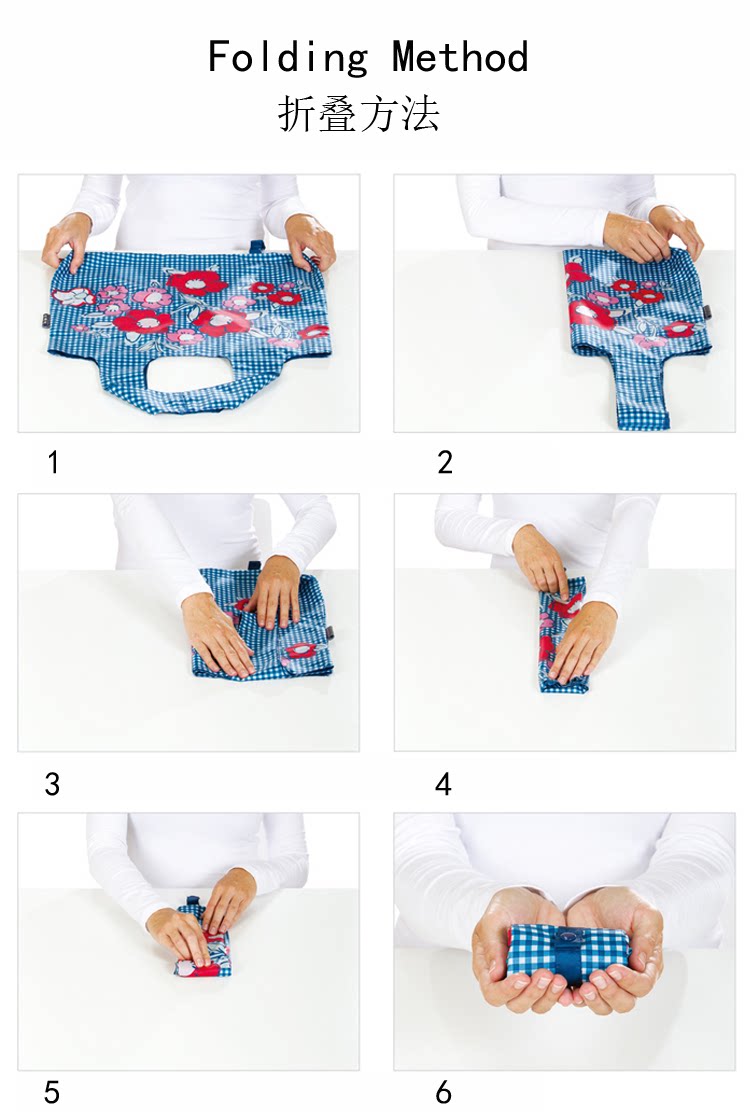 Folding Method
折叠方法

1

2

3

4

5

6