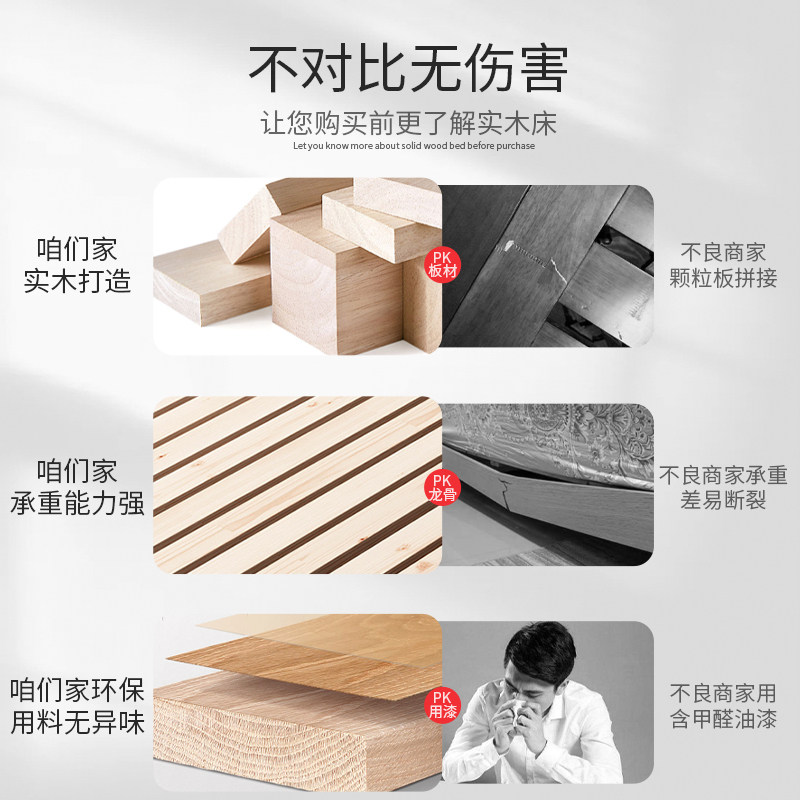 不对比无伤害

让您购买前更了解实木床

Let you know more about solid wood bed before purchase

咱们家
实木打造

PK
板材

不良商家
颗粒板拼接

咱们家
承重能力强

PK
龙骨

不良商家承重
差易断裂

咱们家环保
用料无异味

PK
用漆

不良商家用
含甲醛油漆