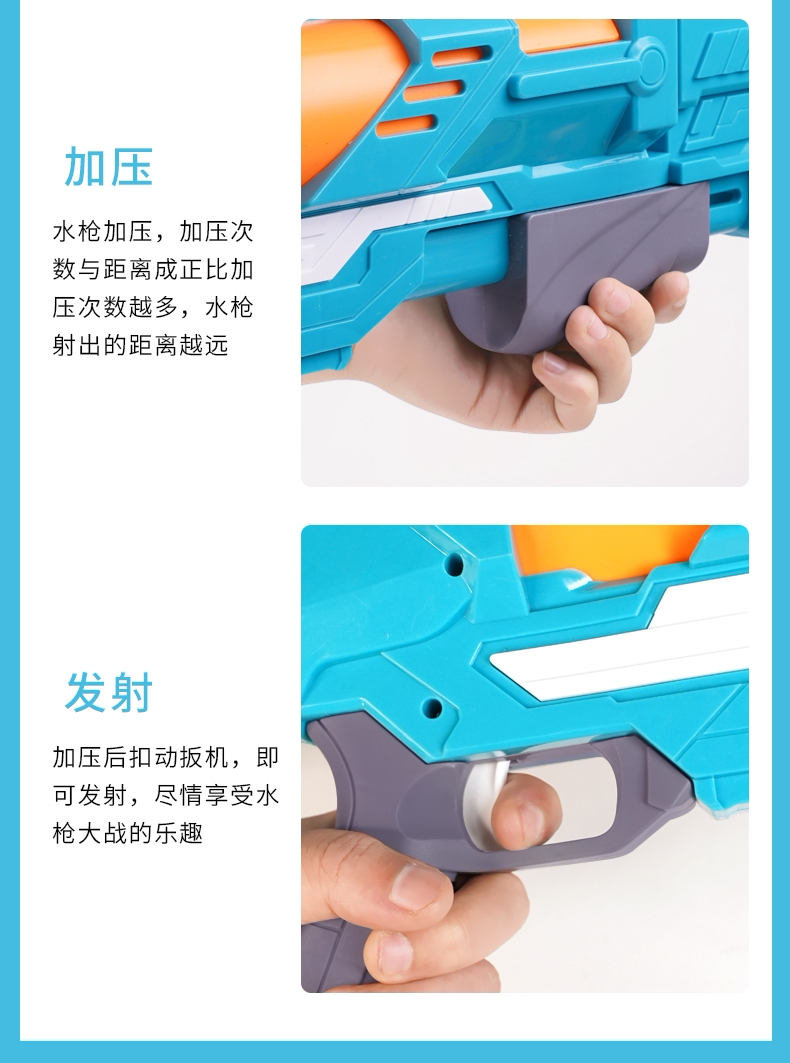 加压

水枪加压，加压次数与距离成正比加压次数越多，水枪射出的距离越远

发射

加压后扣动扳机，即可发射，尽情享受水枪大战的乐趣