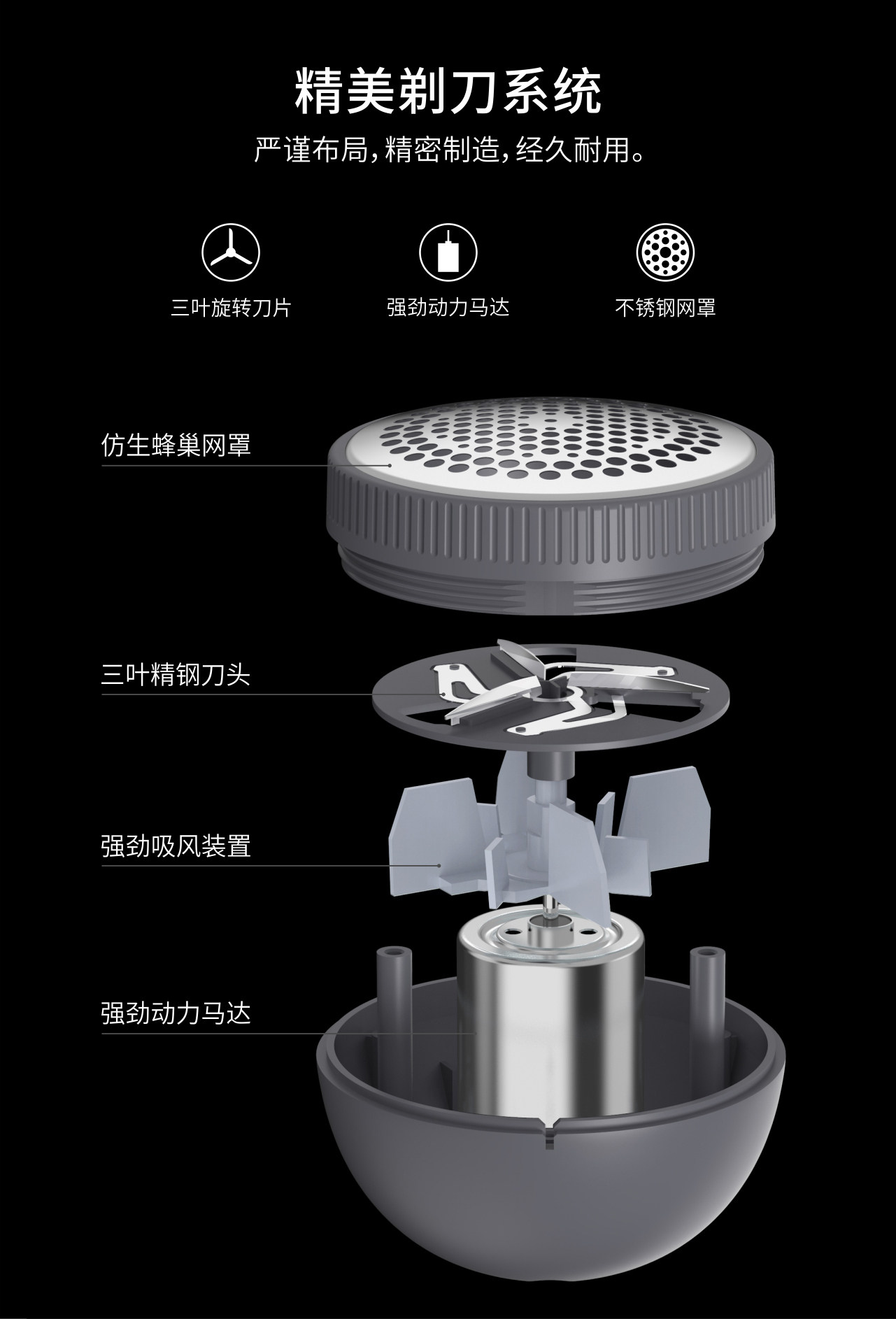 精美剃刀系统

严谨布局，精密制造，经久耐用。

三叶旋转刀片

强劲动力马达

不锈钢网罩

仿生蜂巢网罩

三叶精钢刀头

强劲吸风装置

强劲动力马达