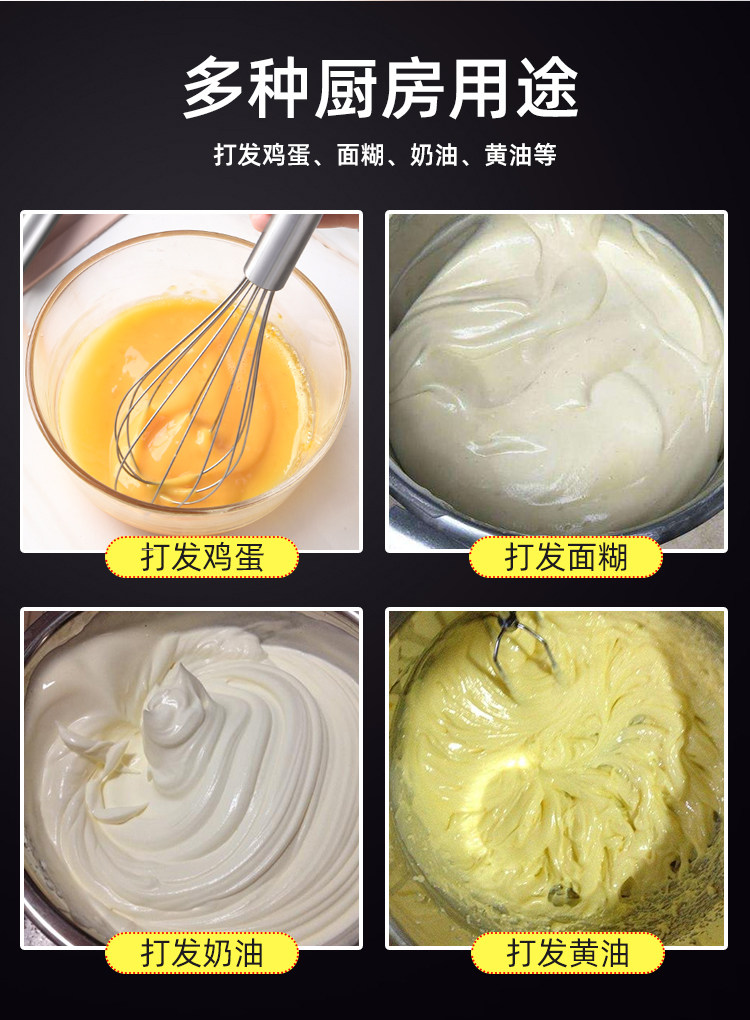 多种厨房用途

打发鸡蛋、面糊、奶油、黄油等

打发鸡蛋

打发面糊

打发奶油

打发黄油