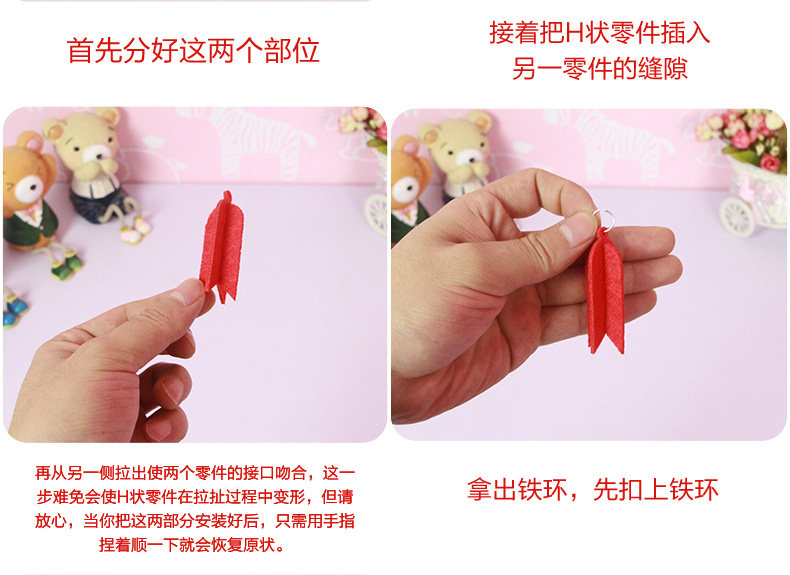 首先分好这两个部位

接着把H状零件插入另一零件的缝隙

再从另一侧拉出使两个零件的接口吻合，这一步难免会使H状零件在拉扯过程中变形，但请放心，当你把这两部分安装好后，只需用手指捏着顺一下就会恢复原状。

拿出铁环，先扣上铁环