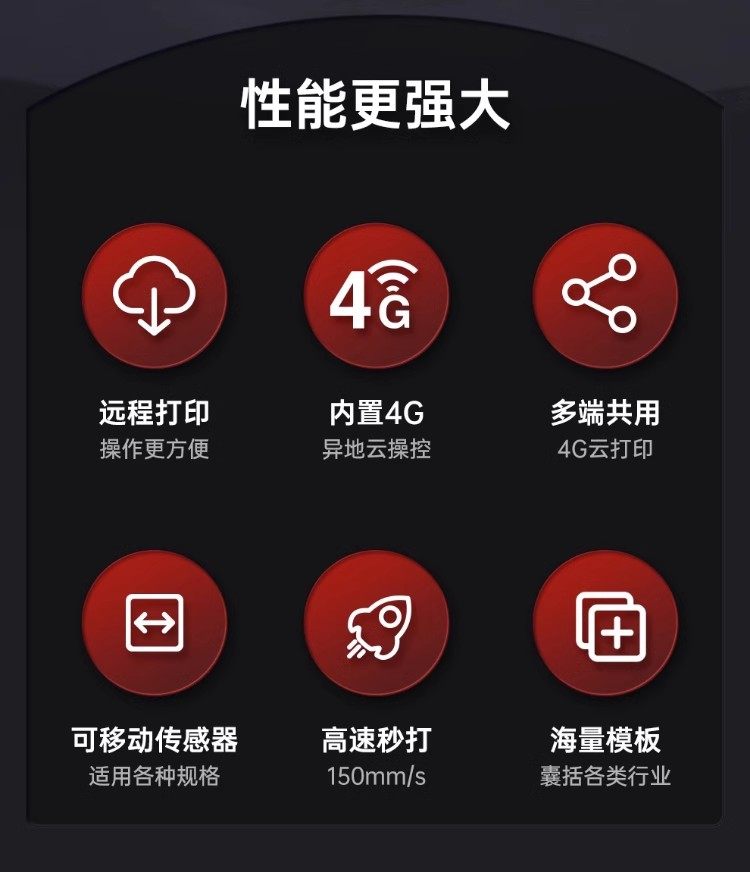 性能更强大

4G

远程打印
操作更方便

内置4G
异地云操控

多端共用
4G云打印

可移动传感器
适用各种规格

高速秒打
150mm/s

海量模板
囊括各类行业