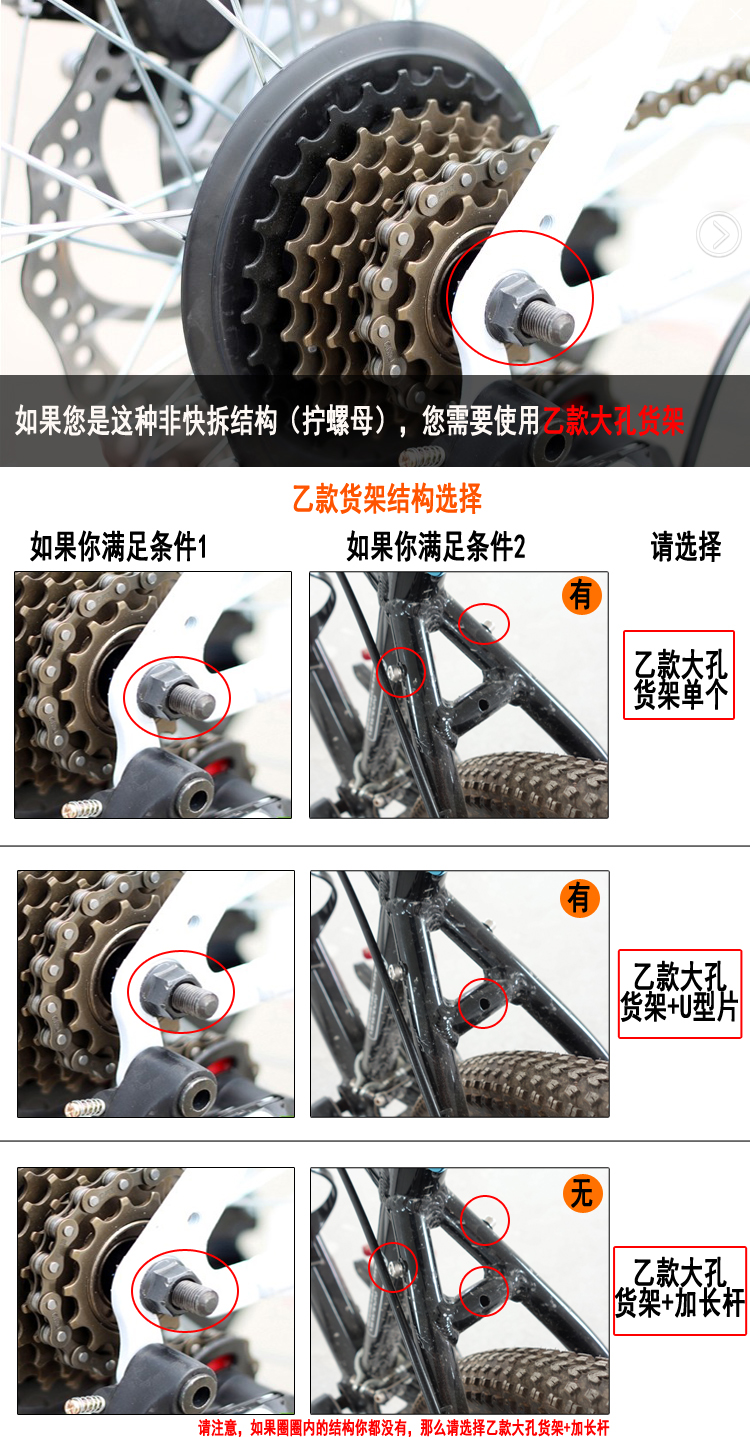 如果您是这种非快拆结构（拧螺母），您需要使用乙款大孔货架

乙款货架结构选择

如果你满足条件1

如果你满足条件2

请选择

有

乙款大孔货架单个

有

乙款大孔货架+U型片

无

乙款大孔货架+加长杆

请注意，如果圈圈内的结构你都没有，那么请选择乙款大孔货架+加长杆