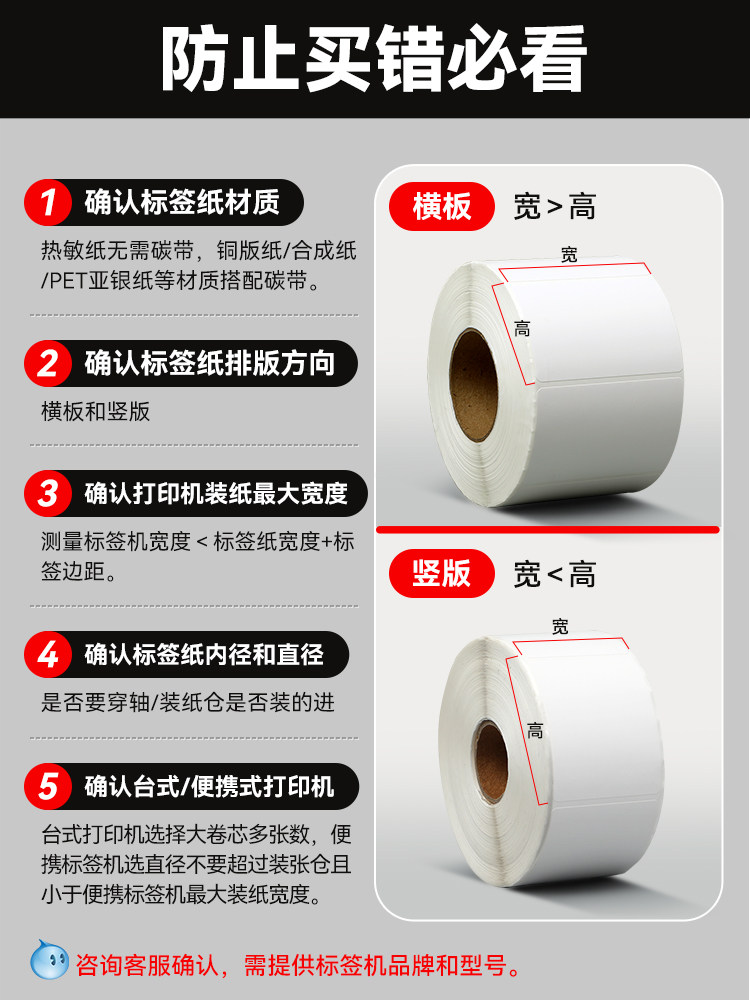 防止买错必看

1 确认标签纸材质
热敏纸无需碳带，铜版纸/合成纸/PET亚银纸等材质搭配碳带。

2 确认标签纸排版方向
横板和竖版

3 确认打印机装纸最大宽度
测量标签机宽度 < 标签纸宽度+标签边距。

4 确认标签纸内径和直径
是否要穿轴/装纸仓是否装的进

5 确认台式/便携式打印机
台式打印机选择大卷芯多张数，便携标签机选直径不要超过装张仓且小于便携标签机最大装纸宽度。

横板 宽 > 高
宽
高

竖版 宽 < 高
宽
高

咨询客服确认，需提供标签机品牌和型号。