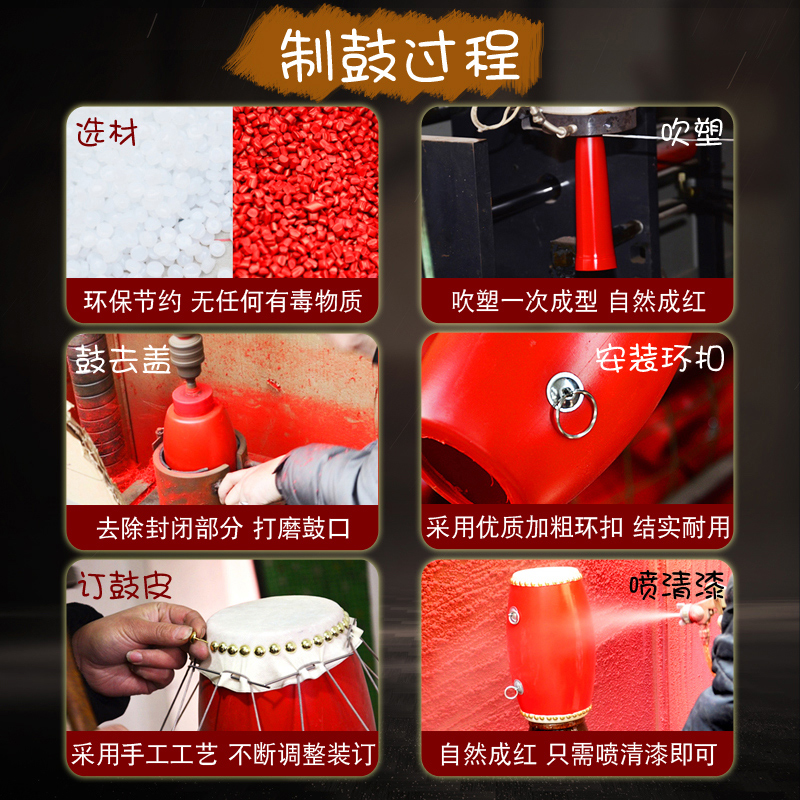 制鼓过程

选材
环保节约 无任何有毒物质

吹塑
吹塑一次成型 自然成红

鼓去盖
去除封闭部分 打磨鼓口

安装环扣
采用优质加粗环扣 结实耐用

订鼓皮
采用手工工艺 不断调整装订

喷清漆
自然成红 只需喷清漆即可