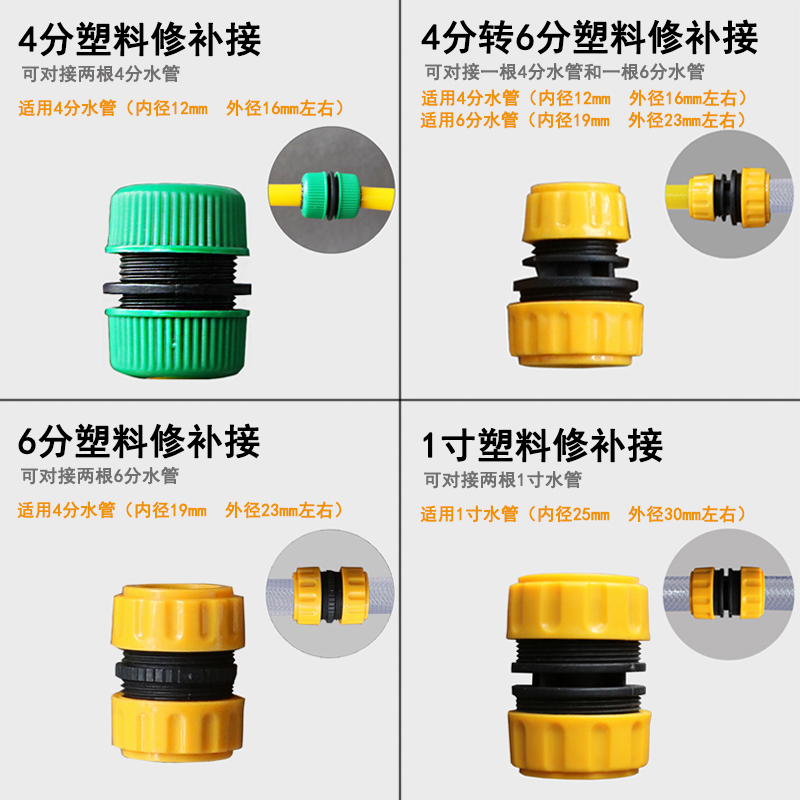 4分塑料修补接
可对接两根4分水管
适用4分水管（内径12㎜　外径16㎜左右）

4分转6分塑料修补接
可对接一根4分水管和一根6分水管
适用4分水管（内径12㎜　外径16㎜左右）
适用6分水管（内径19㎜　外径23㎜左右）

6分塑料修补接
可对接两根6分水管
适用4分水管（内径19㎜　外径23㎜左右）

1寸塑料修补接
可对接两根1寸水管
适用1寸水管（内径25㎜　外径30㎜左右）