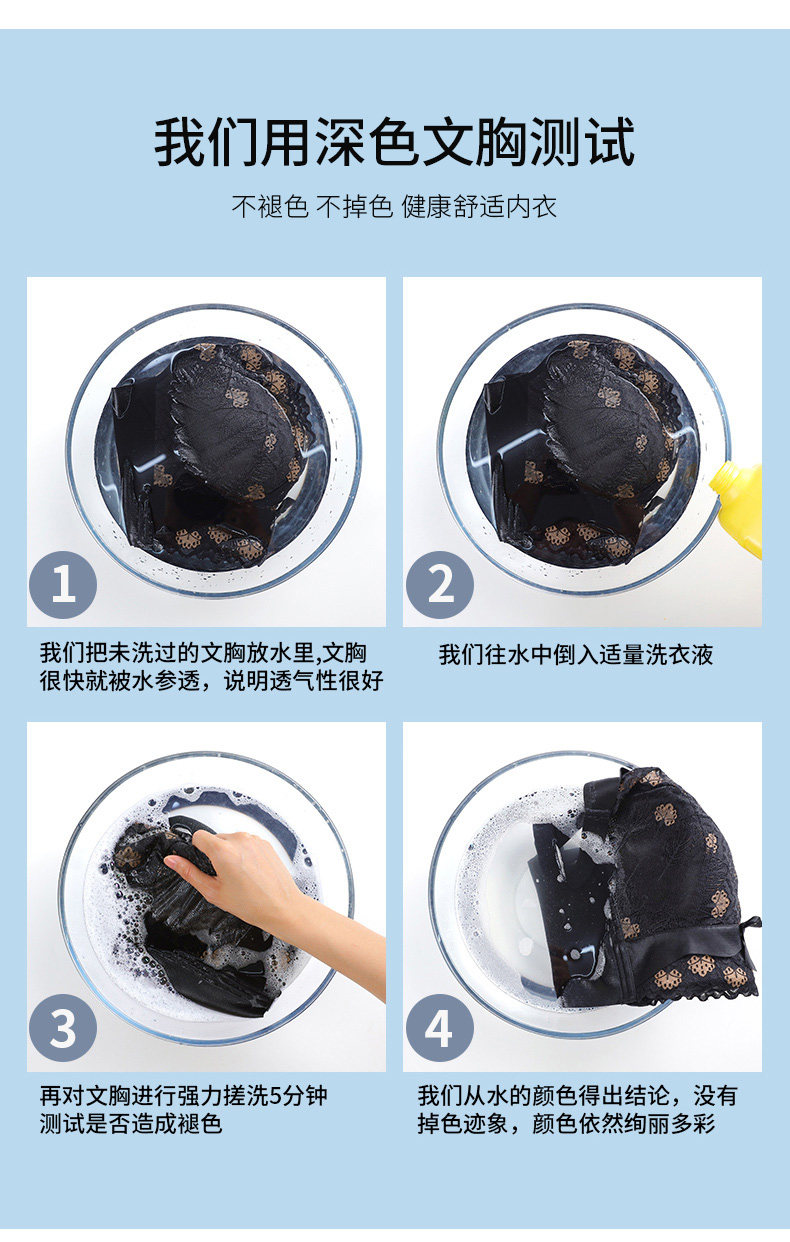 我们用深色文胸测试

不褪色 不掉色 健康舒适内衣

1

我们把未洗过的文胸放水里,文胸很快就被水参透，说明透气性很好

2

我们往水中倒入适量洗衣液

3

再对文胸进行强力搓洗5分钟测试是否造成褪色

4

我们从水的颜色得出结论，没有掉色迹象，颜色依然绚丽多彩