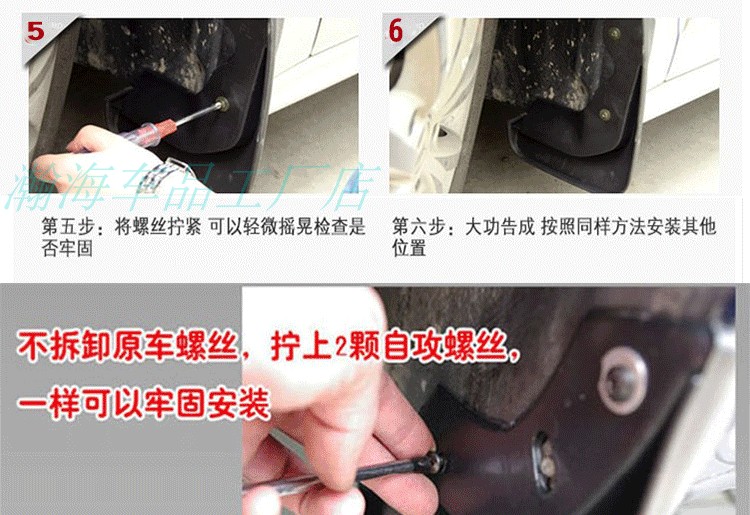 5

6

瀚海车品工厂店

第五步：将螺丝拧紧 可以轻微摇晃检查是否牢固

第六步：大功告成 按照同样方法安装其他位置

不拆卸原车螺丝，拧上2颗自攻螺丝，一样可以牢固安装