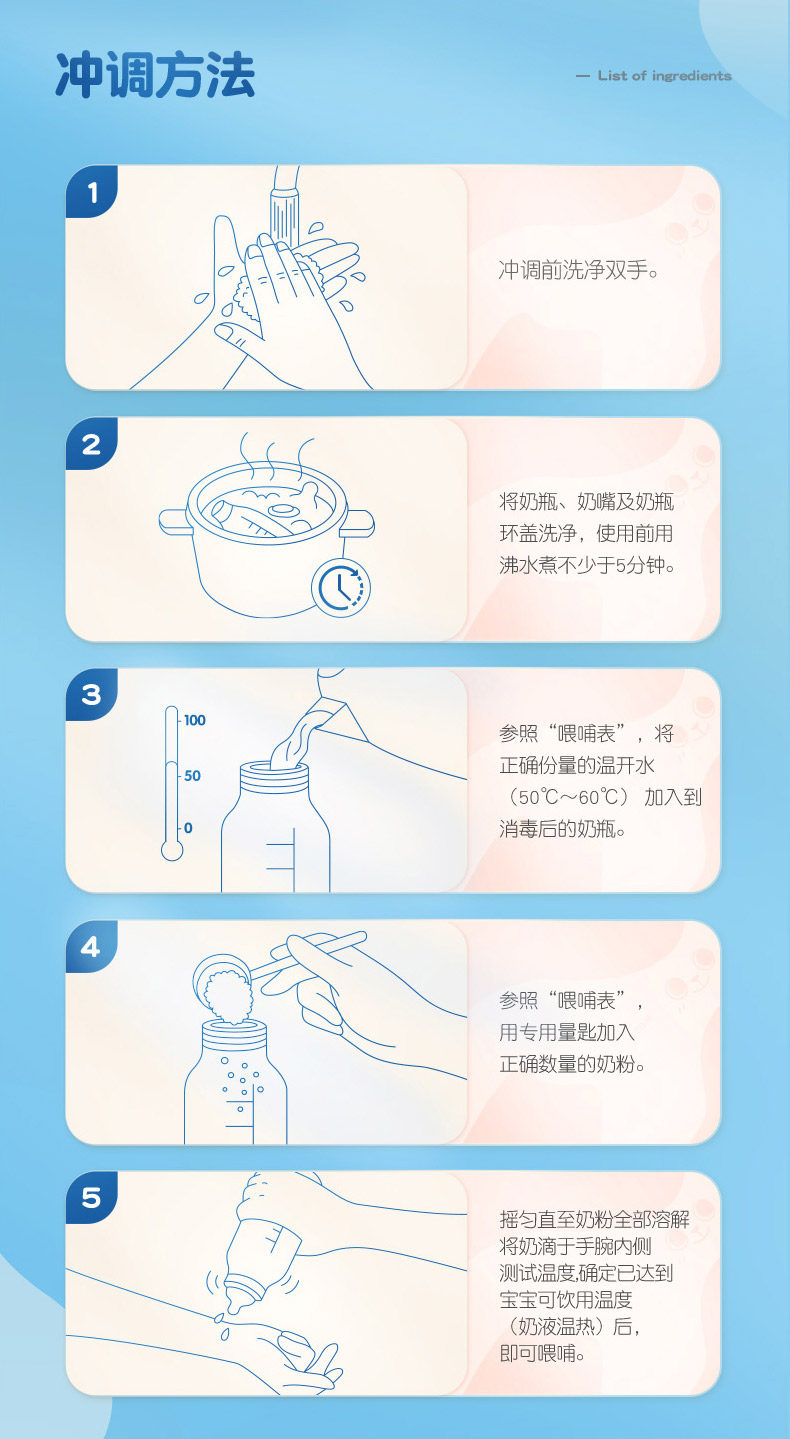 冲调方法

— List of ingredients

1

冲调前洗净双手。

2

将奶瓶、奶嘴及奶瓶环盖洗净，使用前用沸水煮不少于5分钟。

3

100

50

0

参照“喂哺表”，将正确份量的温开水（50℃～60℃）加入到消毒后的奶瓶。

4

参照“喂哺表”，用专用量匙加入正确数量的奶粉。

5

摇匀直至奶粉全部溶解将奶滴于手腕内侧测试温度,确定已达到宝宝可饮用温度（奶液温热）后，即可喂哺。