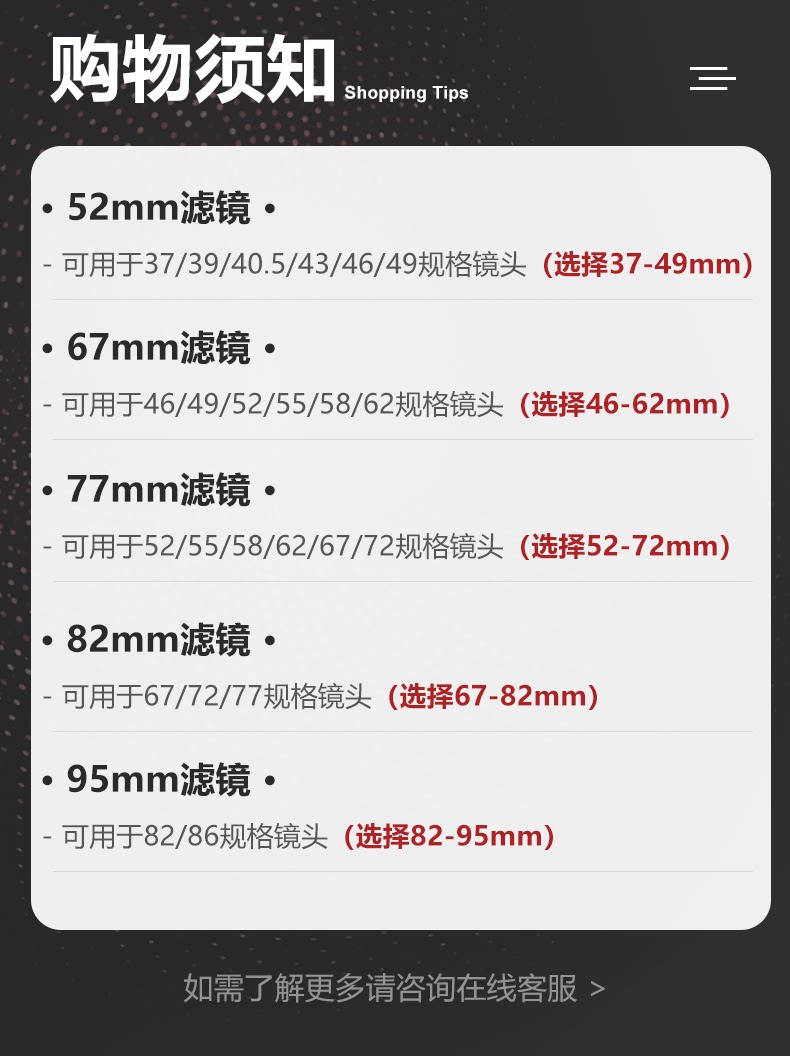 购物须知 Shopping Tips

• 52mm滤镜 •

- 可用于37/39/40.5/43/46/49规格镜头（选择37-49mm）

• 67mm滤镜 •

- 可用于46/49/52/55/58/62规格镜头（选择46-62mm）

• 77mm滤镜 •

- 可用于52/55/58/62/67/72规格镜头（选择52-72mm）

• 82mm滤镜 •

- 可用于67/72/77规格镜头（选择67-82mm）

• 95mm滤镜 •

- 可用于82/86规格镜头（选择82-95mm）

如需了解更多请咨询在线客服 >