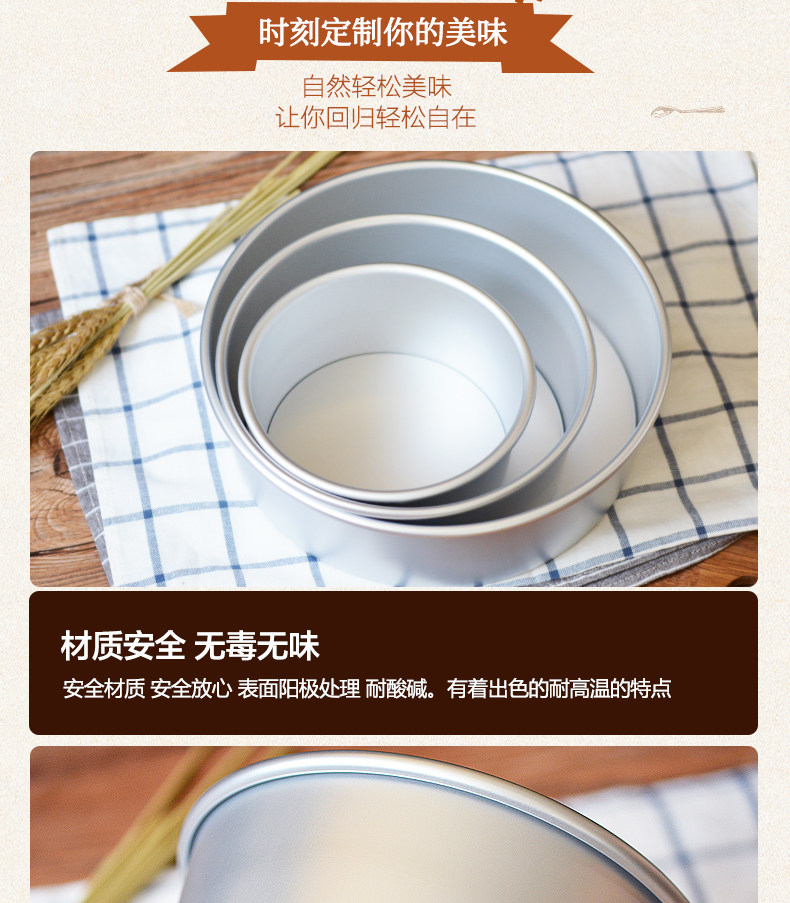 时刻定制你的美味

自然轻松美味
让你回归轻松自在

材质安全 无毒无味

安全材质 安全放心 表面阳极处理 耐酸碱。有着出色的耐高温的特点