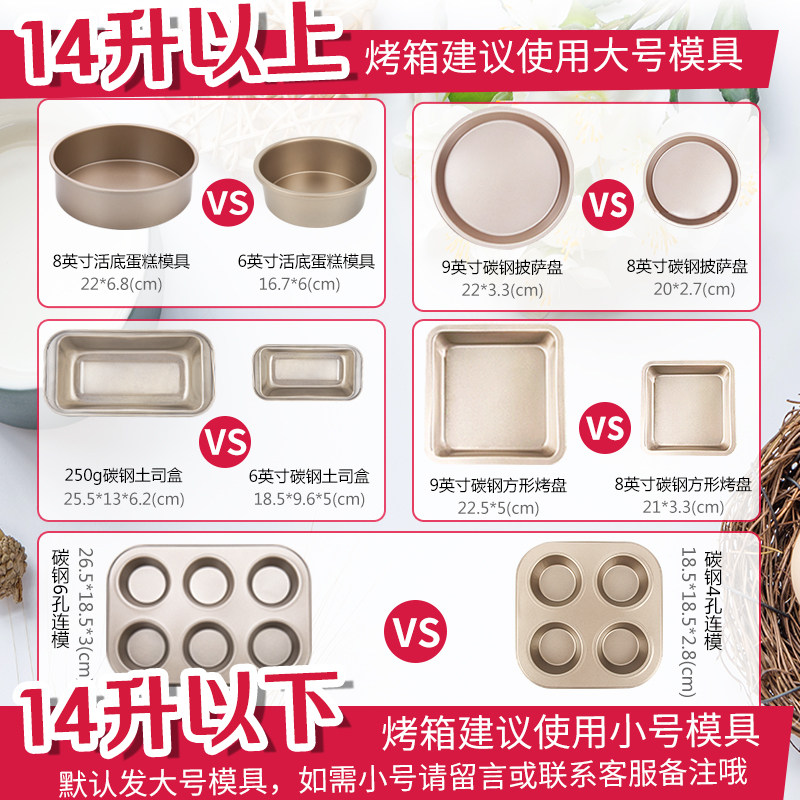 14升以上 烤箱建议使用大号模具

8英寸活底蛋糕模具
22*6.8(cm)

VS

6英寸活底蛋糕模具
16.7*6(cm)

9英寸碳钢披萨盘
22*3.3(cm)

VS

8英寸碳钢披萨盘
20*2.7(cm)

250g碳钢土司盒
25.5*13*6.2(cm)

VS

6英寸碳钢土司盒
18.5*9.6*5(cm)

9英寸碳钢方形烤盘
22.5*5(cm)

VS

8英寸碳钢方形烤盘
21*3.3(cm)

碳钢6孔连模
26.5*18.5*3(cm)

VS

碳钢4孔连模
18.5*18.5*2.8(cm)

14升以下 烤箱建议使用小号模具

默认发大号模具，如需小号请留言或联系客服备注哦