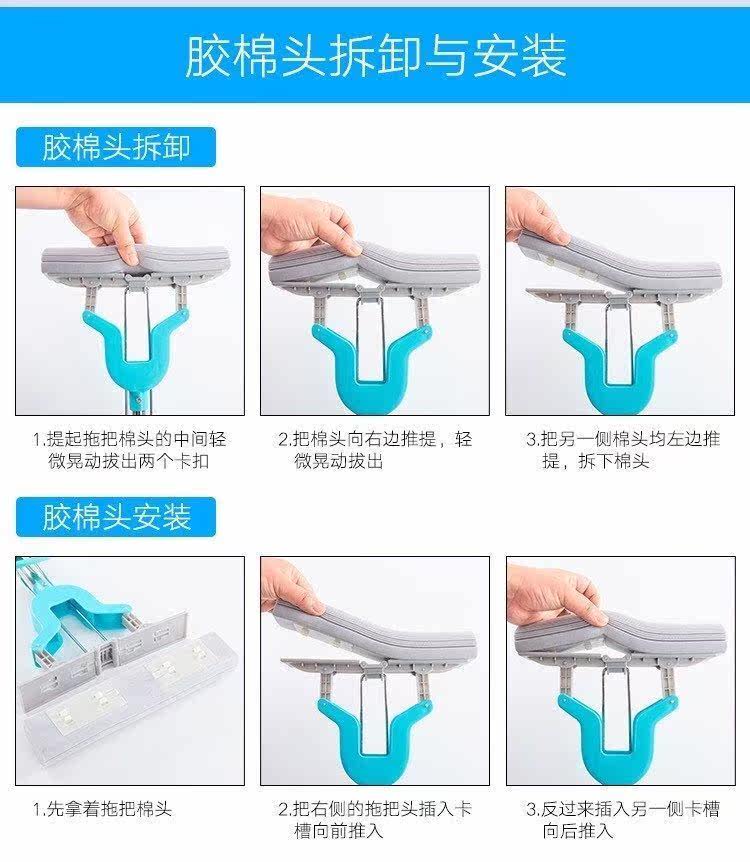 胶棉头拆卸与安装

胶棉头拆卸

1.提起拖把棉头的中间轻微晃动拔出两个卡扣

2.把棉头向右边推提，轻微晃动拔出

3.把另一侧棉头均左边推提，拆下棉头

胶棉头安装

1.先拿着拖把棉头

2.把右侧的拖把头插入卡槽向前推入

3.反过来插入另一侧卡槽向后推入