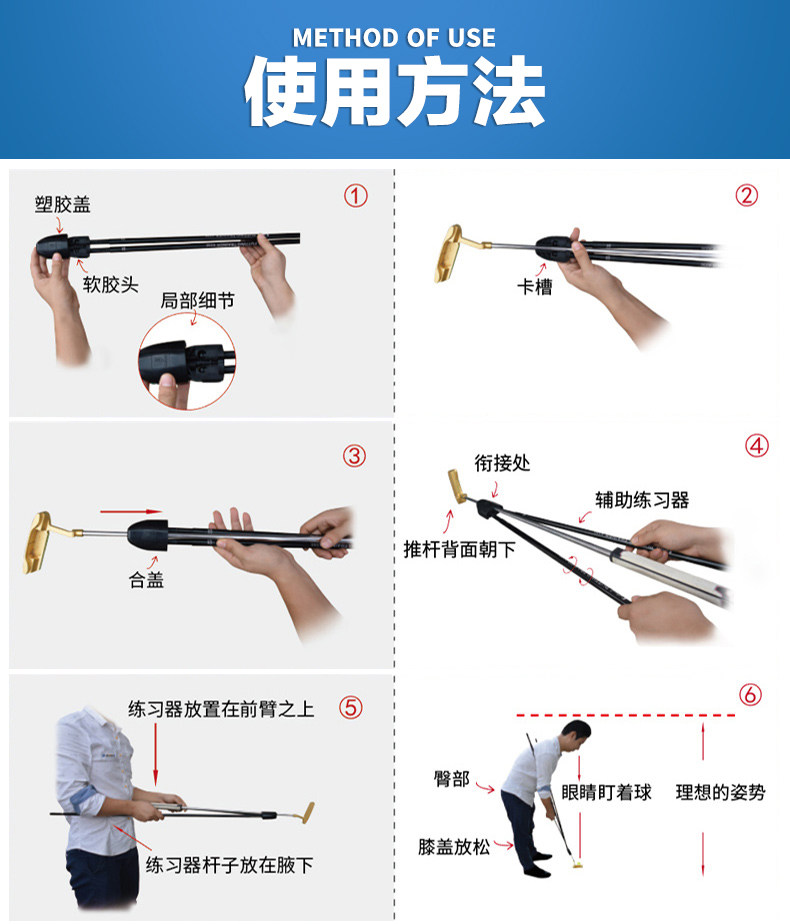 METHOD OF USE
使用方法

①
塑胶盖
软胶头
局部细节

②
卡槽

③
合盖

④
衔接处
辅助练习器
推杆背面朝下

⑤
练习器放置在前臂之上
练习器杆子放在腋下

⑥
臀部
眼睛盯着球
理想的姿势
膝盖放松