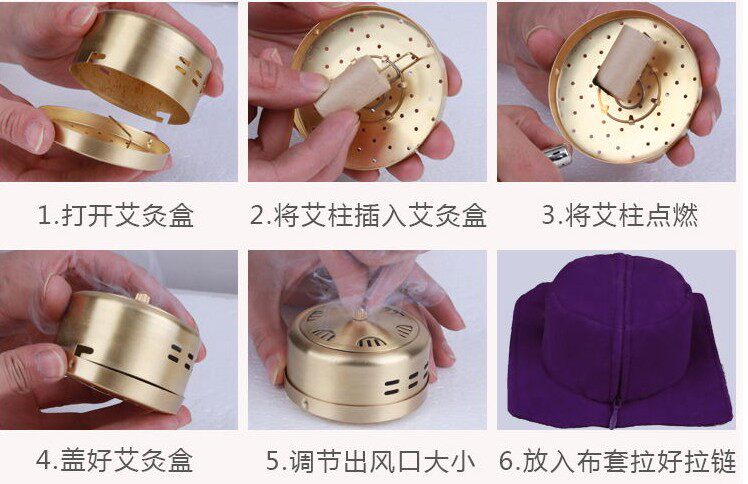 1.打开艾灸盒

2.将艾柱插入艾灸盒

3.将艾柱点燃

4.盖好艾灸盒

5.调节出风口大小

6.放入布套拉好拉链