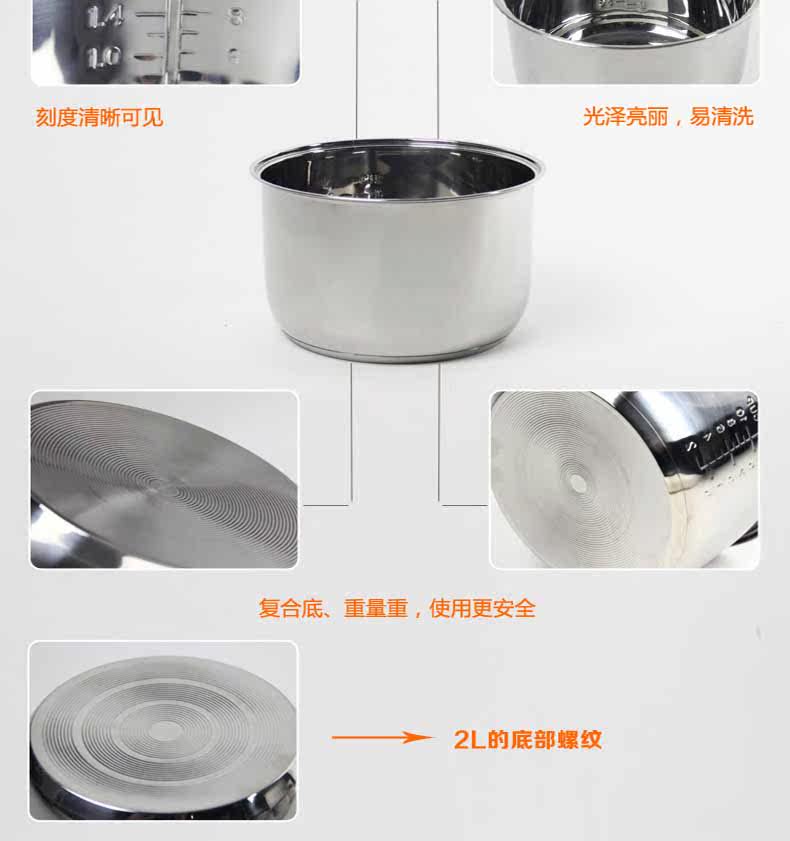 1.4 8
1.0 6

刻度清晰可见

光泽亮丽，易清洗

复合底、重量重，使用更安全

2L的底部螺纹