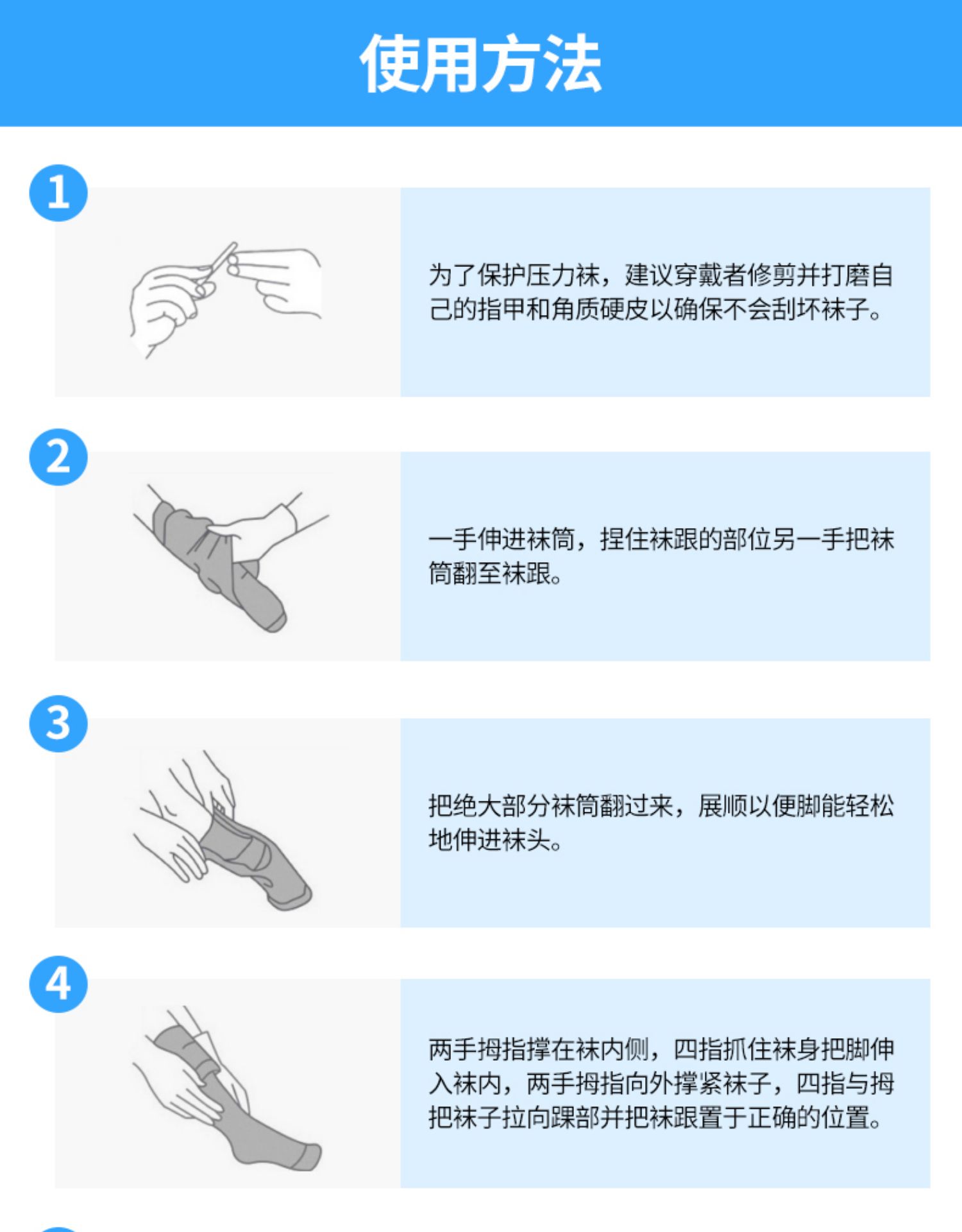 使用方法

1

为了保护压力袜，建议穿戴者修剪并打磨自己的指甲和角质硬皮以确保不会刮坏袜子。

2

一手伸进袜筒，捏住袜跟的部位另一手把袜筒翻至袜跟。

3

把绝大部分袜筒翻过来，展顺以便脚能轻松地伸进袜头。

4

两手拇指撑在袜内侧，四指抓住袜身把脚伸入袜内，两手拇指向外撑紧袜子，四指与拇把袜子拉向踝部并把袜跟置于正确的位置。