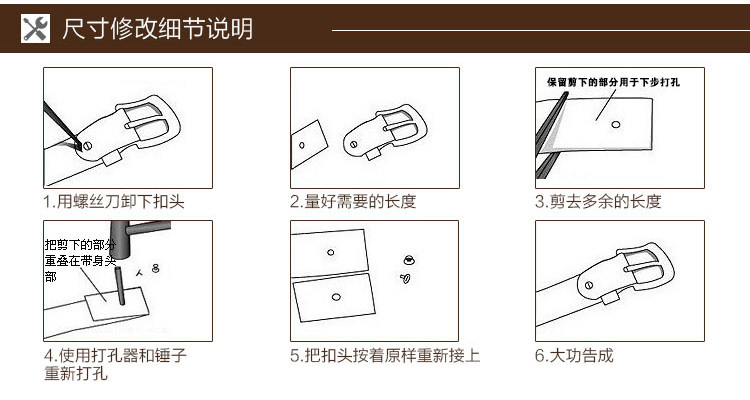 尺寸修改细节说明

1.用螺丝刀卸下扣头

2.量好需要的长度

保留剪下的部分用于下步打孔

3.剪去多余的长度

把剪下的部分重叠在带身头部

4.使用打孔器和锤子重新打孔

5.把扣头按着原样重新接上

6.大功告成