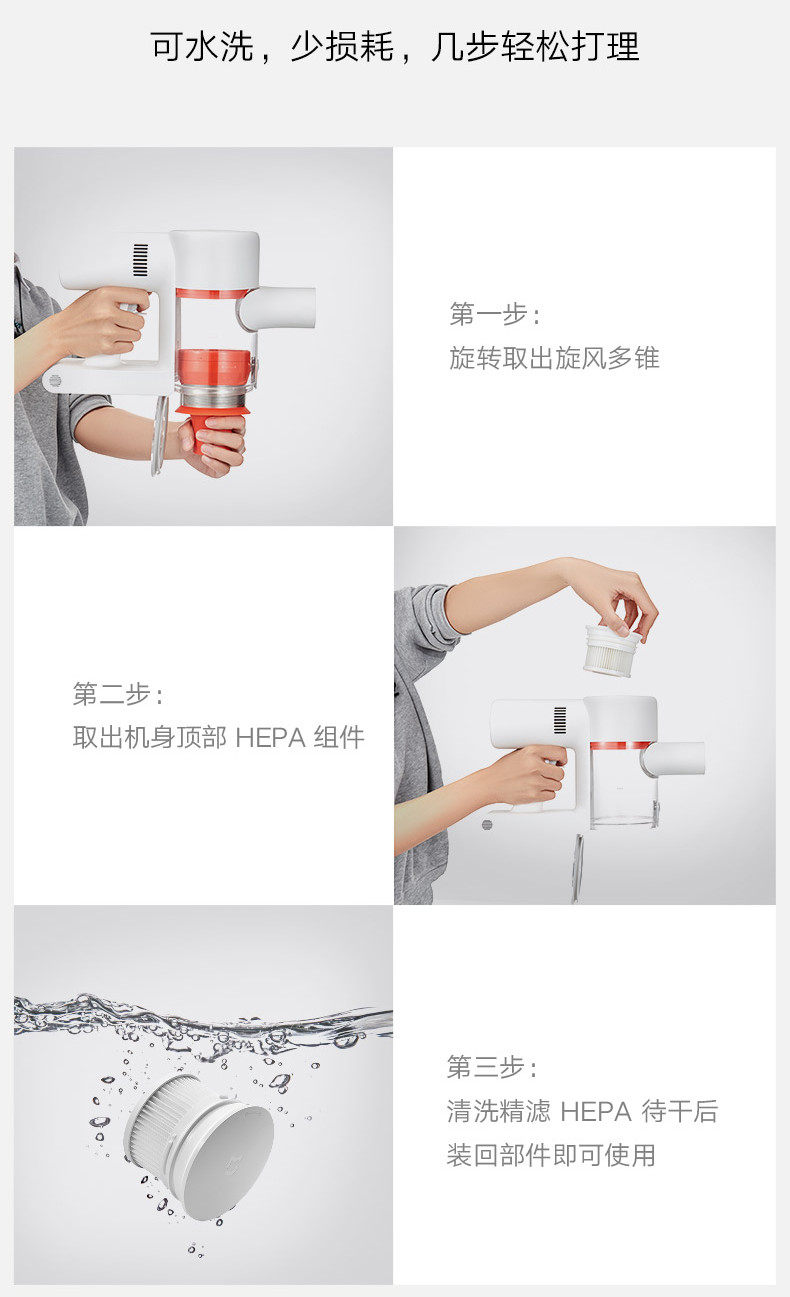 可水洗，少损耗，几步轻松打理

第一步：
旋转取出旋风多锥

第二步：
取出机身顶部 HEPA 组件

第三步：
清洗精滤 HEPA 待干后
装回部件即可使用