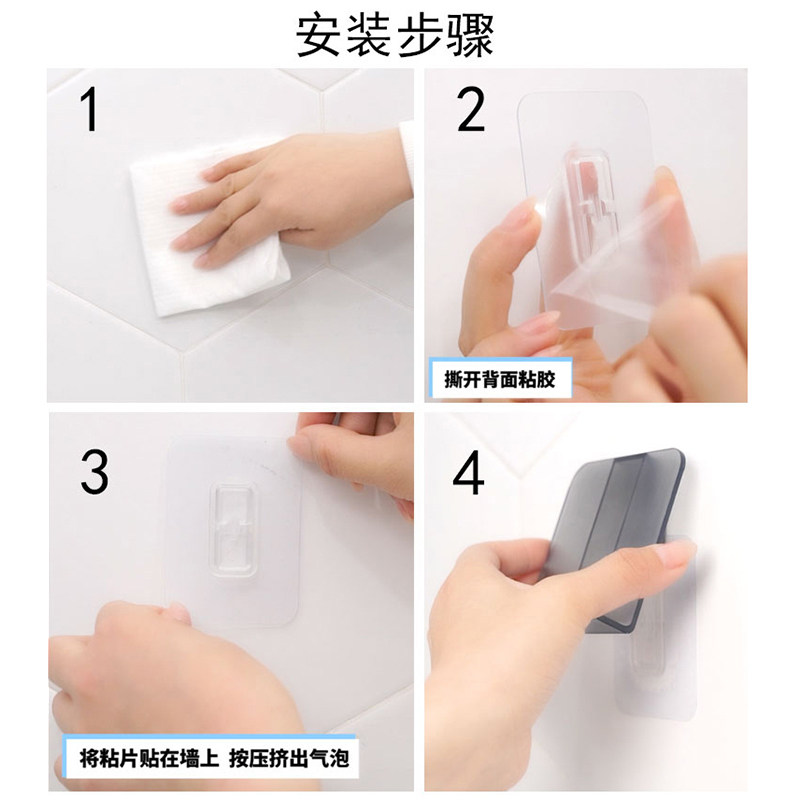 安装步骤

1

2

撕开背面粘胶

3

将粘片贴在墙上 按压挤出气泡

4