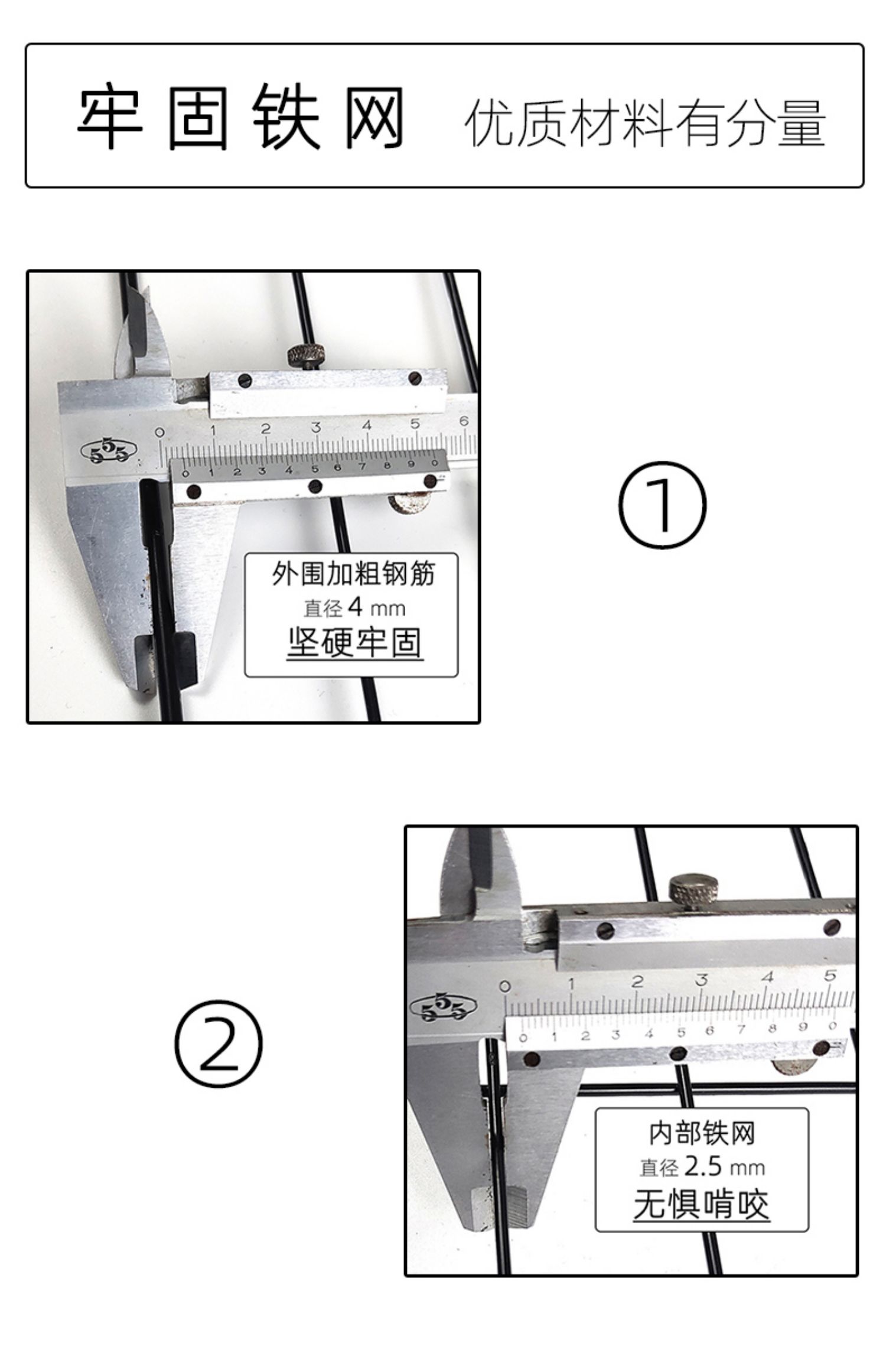 牢固铁网 优质材料有分量

555

0 1 2 3 4 5 6

0 1 2 3 4 5 6 7 8 9 0

外围加粗钢筋
直径 4 mm
坚硬牢固

①

②

555

0 1 2 3 4 5

0 1 2 3 4 5 6 7 8 9 0

内部铁网
直径 2.5 mm
无惧啃咬