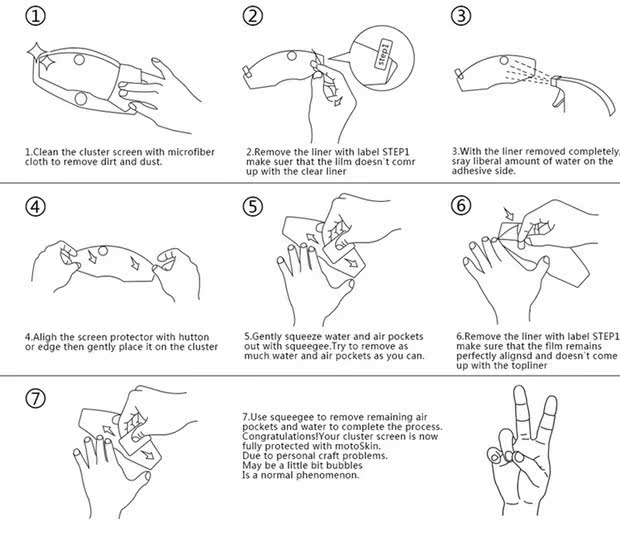 ①

1.Clean the cluster screen with microfiber cloth to remove dirt and dust.

②

step1

2.Remove the liner with label STEP1 make suer that the lilm doesn`t comr up with the clear liner

③

3.With the liner removed completely, sray liberal amount of water on the adhesive side.

④

4.Aligh the screen protector with hutton or edge then gently place it on the cluster

⑤

5.Gently squeeze water and air pockets out with squeegee.Try to remove as much water and air pockets as you can.

⑥

6.Remove the liner with label STEP1 make sure that the film remains perfectly alignsd and doesn`t come up with the topliner

⑦

7.Use squeegee to remove remaining air pockets and water to complete the process. Congratulations!Your cluster screen is now fully protected with motoSkin. Due to personal craft problems. May be a little bit bubbles Is a normal phenomenon.