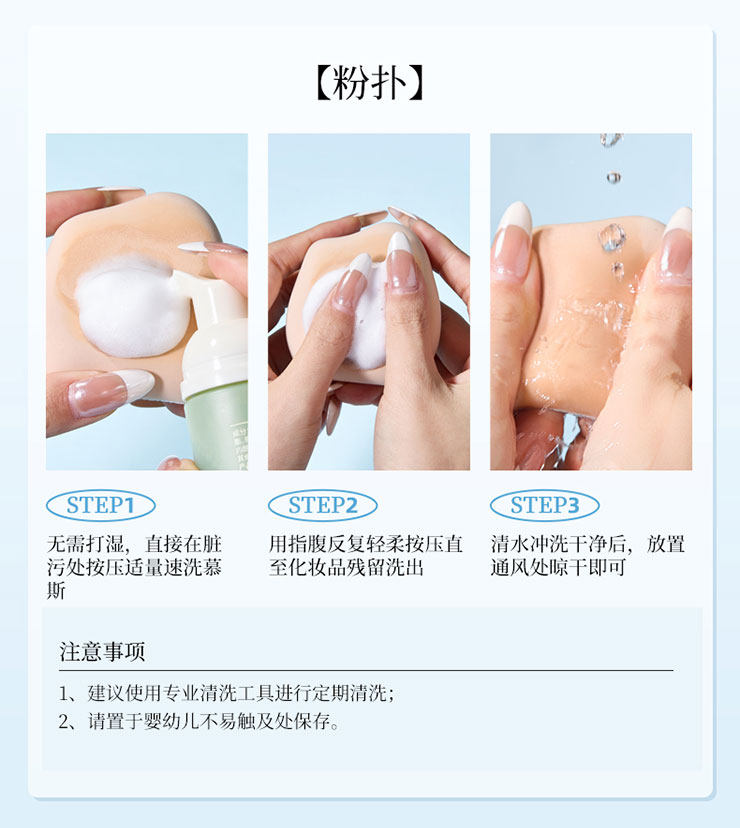 【粉扑】

STEP1

无需打湿，直接在脏污处按压适量速洗慕斯

STEP2

用指腹反复轻柔按压直至化妆品残留洗出

STEP3

清水冲洗干净后，放置通风处晾干即可

注意事项

1、建议使用专业清洗工具进行定期清洗；
2、请置于婴幼儿不易触及处保存。