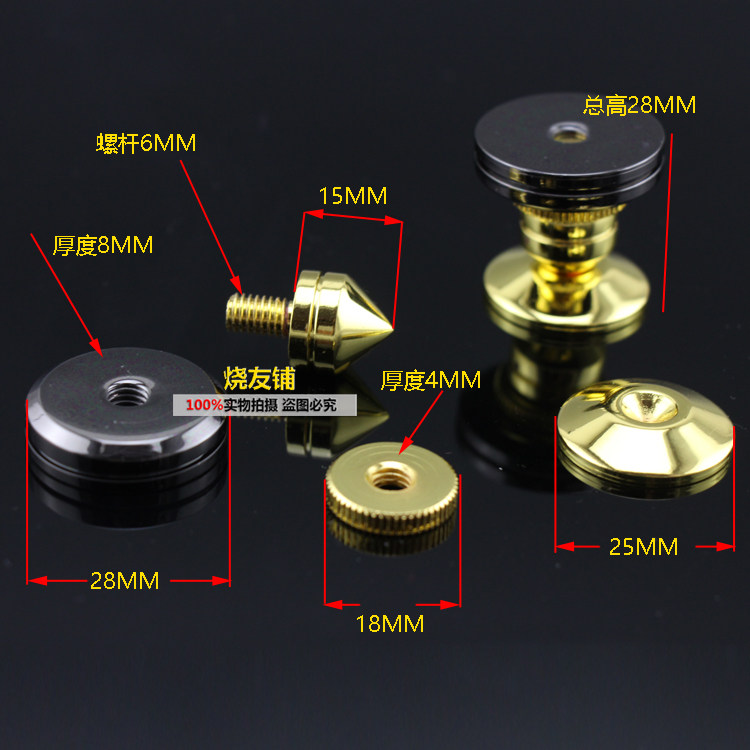 总高28MM

螺杆6MM

15MM

厚度8MM

烧友铺

100%实物拍摄 盗图必究

厚度4MM

25MM

28MM

18MM