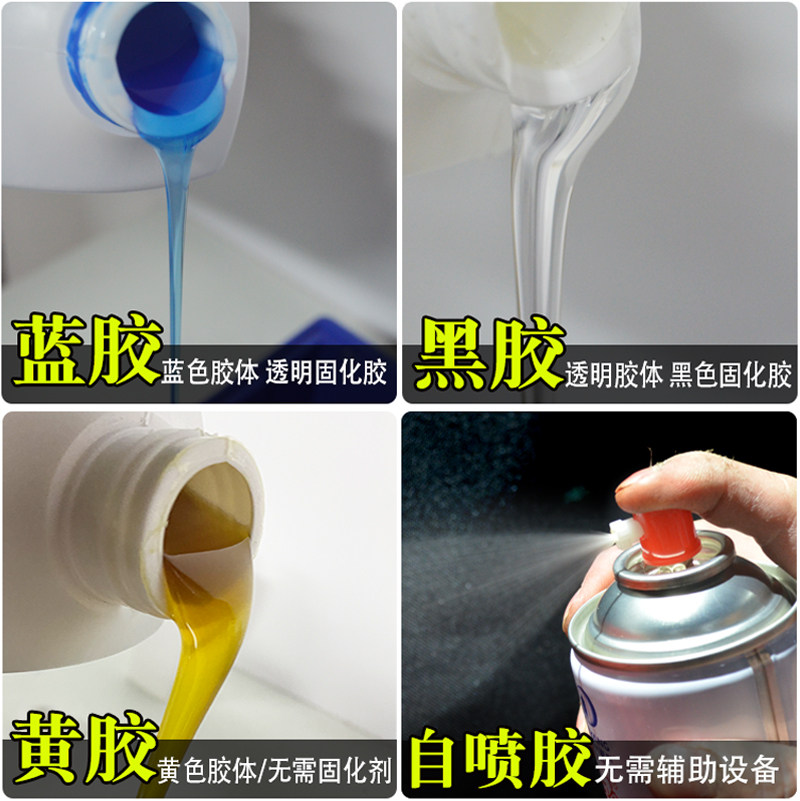 蓝胶 蓝色胶体 透明固化胶

黑胶 透明胶体 黑色固化胶

黄胶 黄色胶体/无需固化剂

自喷胶 无需辅助设备