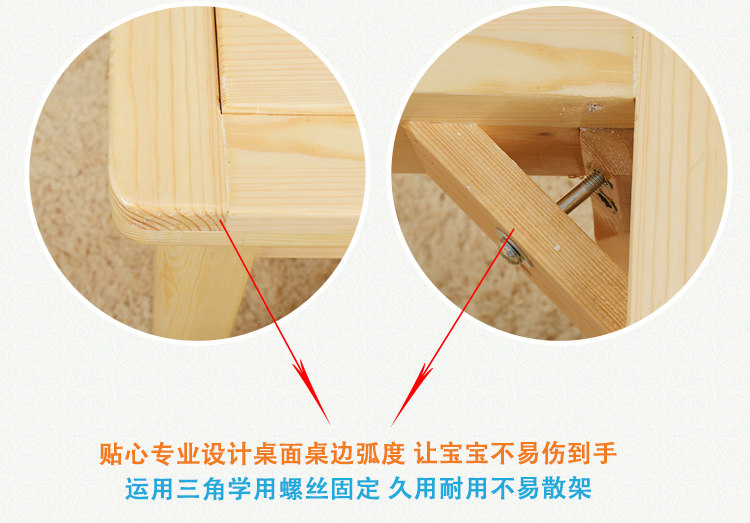 贴心专业设计桌面桌边弧度 让宝宝不易伤到手
运用三角学用螺丝固定 久用耐用不易散架