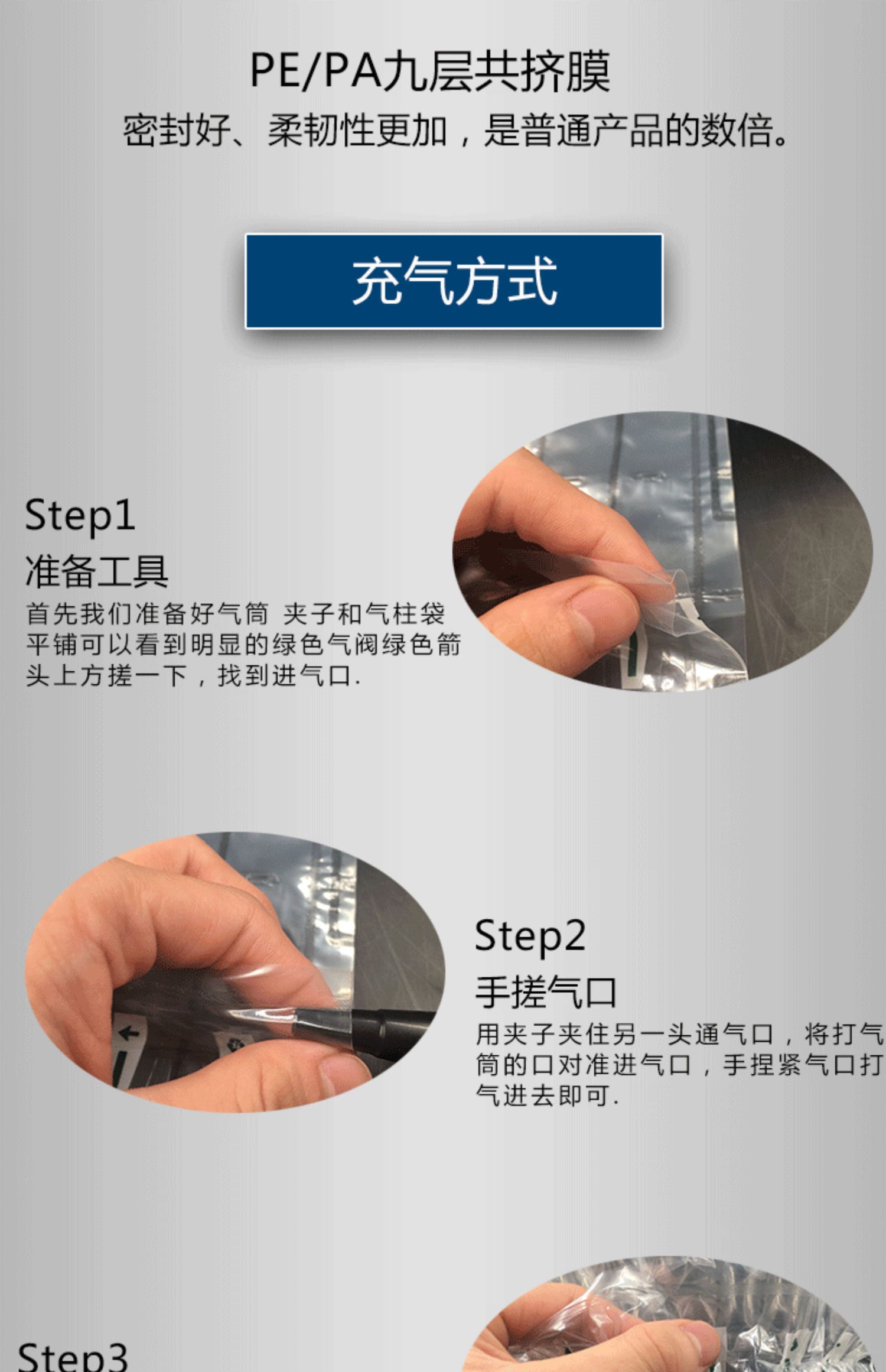 PE/PA九层共挤膜
密封好、柔韧性更加，是普通产品的数倍。

充气方式

Step1
准备工具
首先我们准备好气筒 夹子和气柱袋平铺可以看到明显的绿色气阀绿色箭头上方搓一下，找到进气口.

Step2
手搓气口
用夹子夹住另一头通气口，将打气筒的口对准进气口，手捏紧气口打气进去即可.

Step3