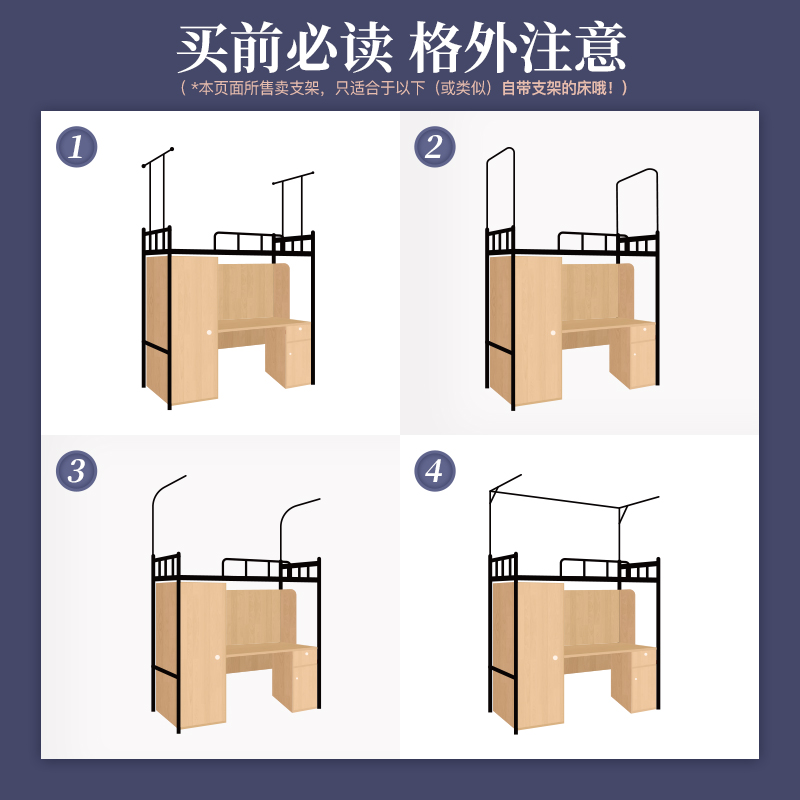 买前必读 格外注意

（*本页面所售卖支架，只适合于以下（或类似）自带支架的床哦！）

1

2

3

4