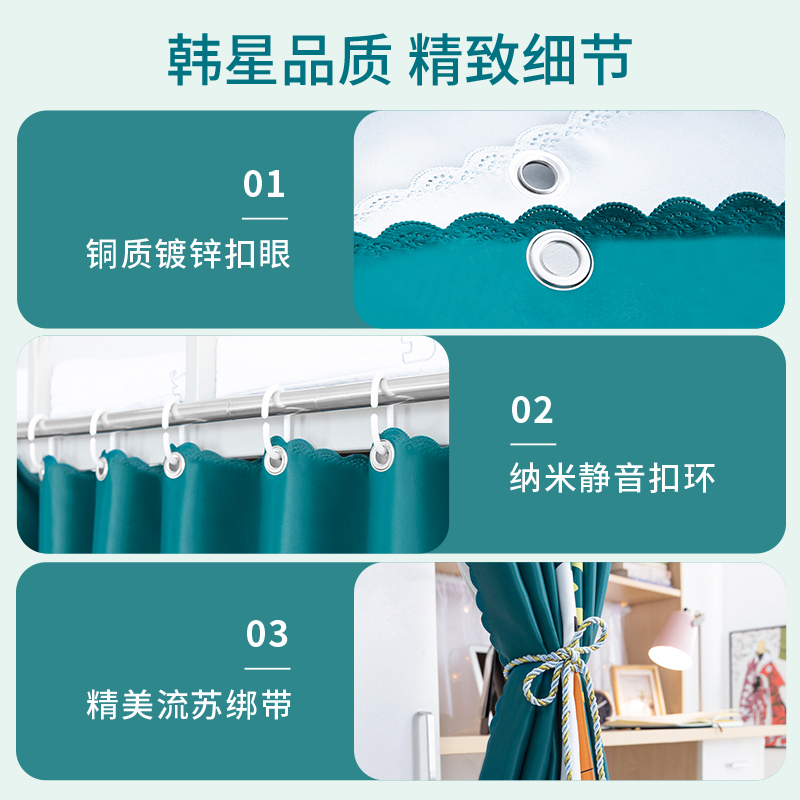 韩星品质 精致细节

01
铜质镀锌扣眼

02
纳米静音扣环

03
精美流苏绑带