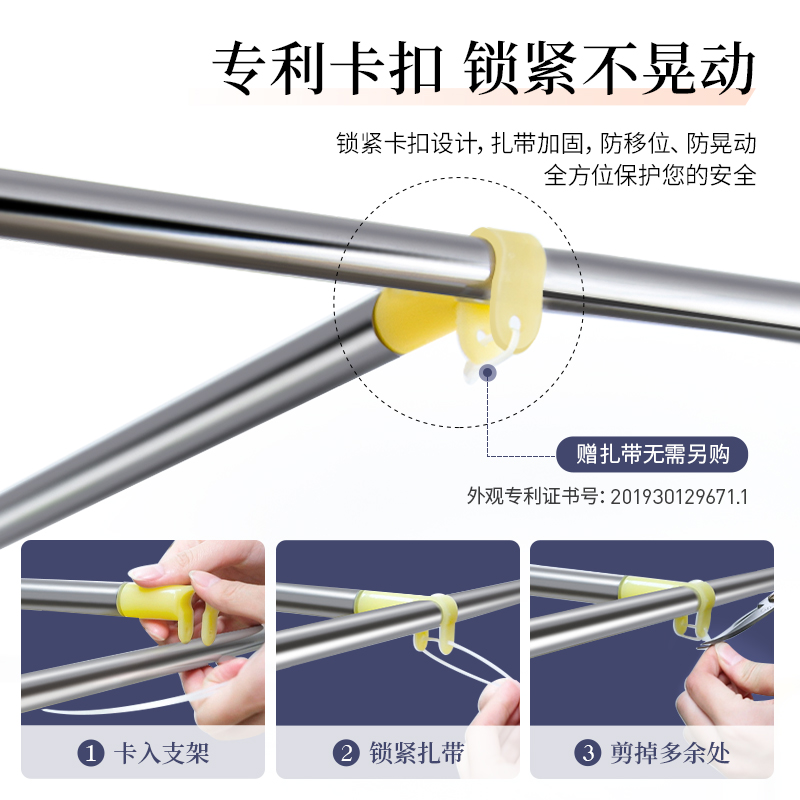 专利卡扣 锁紧不晃动

锁紧卡扣设计，扎带加固，防移位、防晃动
全方位保护您的安全

赠扎带无需另购

外观专利证书号：201930129671.1

1 卡入支架

2 锁紧扎带

3 剪掉多余处