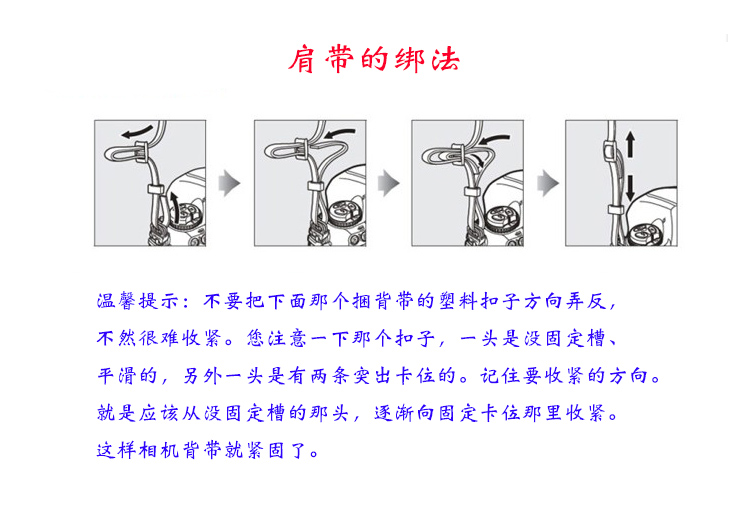 肩带的绑法

温馨提示：不要把下面那个捆背带的塑料扣子方向弄反，不然很难收紧。您注意一下那个扣子，一头是没固定槽、平滑的，另外一头是有两条突出卡位的。记住要收紧的方向。就是应该从没固定槽的那头，逐渐向固定卡位那里收紧。这样相机背带就紧固了。