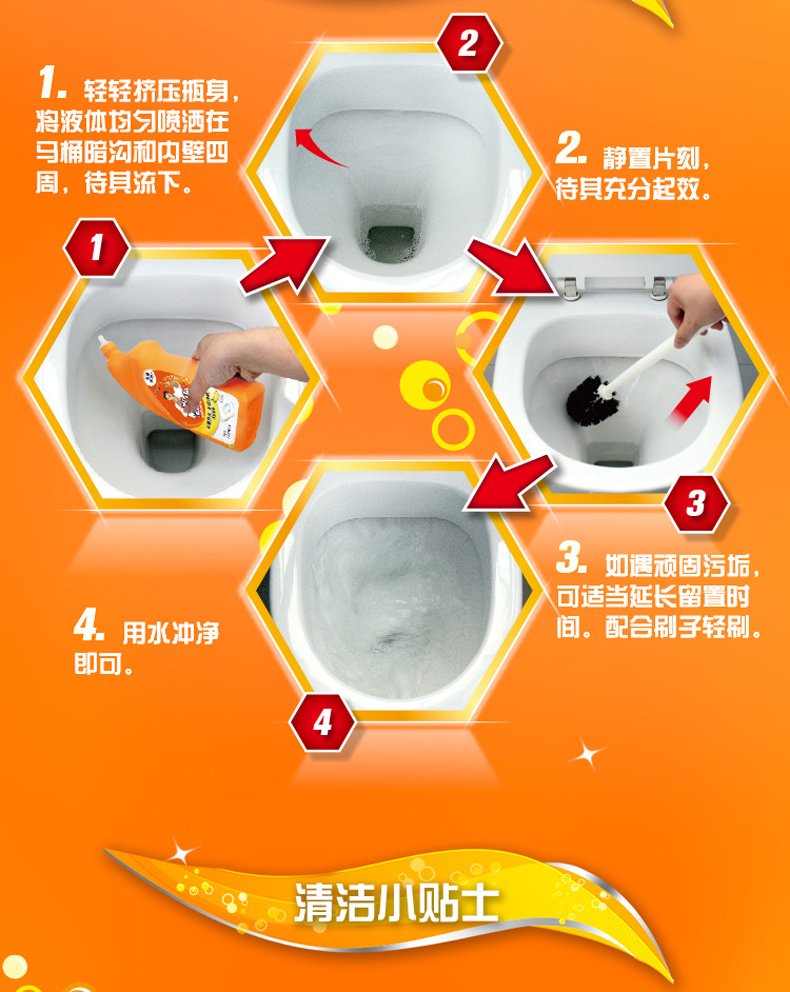 1. 轻轻挤压瓶身，将液体均匀喷洒在马桶暗沟和内壁四周，待其流下。

2

2. 静置片刻，待其充分起效。

1

3

3. 如遇顽固污垢，可适当延长留置时间。配合刷子轻刷。

4. 用水冲净即可。

4

清洁小贴士