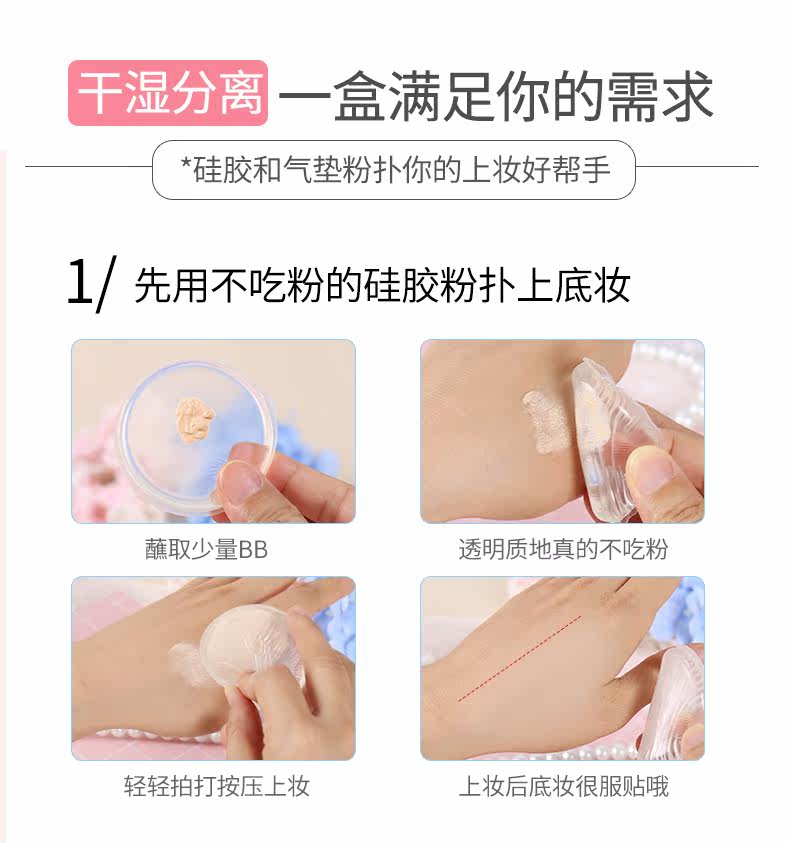 干湿分离 一盒满足你的需求

*硅胶和气垫粉扑你的上妆好帮手

1/ 先用不吃粉的硅胶粉扑上底妆

蘸取少量BB

透明质地真的不吃粉

轻轻拍打按压上妆

上妆后底妆很服贴哦