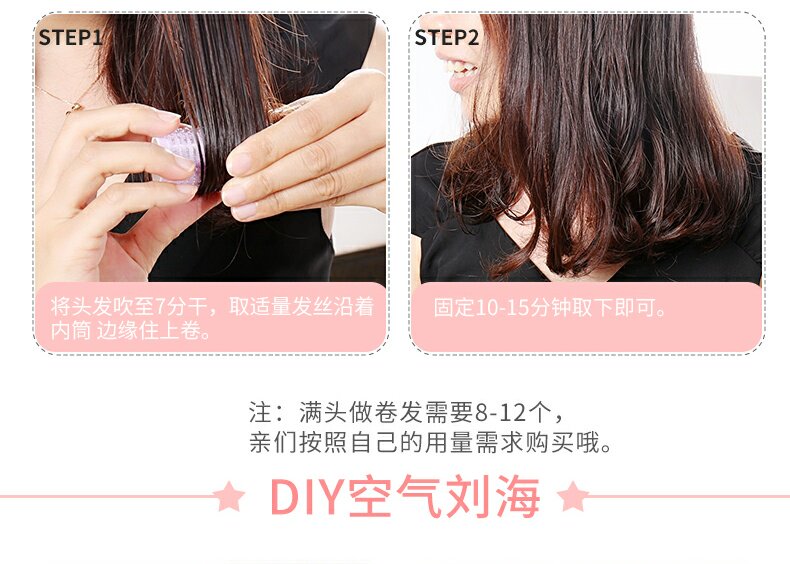 STEP1

将头发吹至7分干，取适量发丝沿着内筒 边缘住上卷。

STEP2

固定10-15分钟取下即可。

注：满头做卷发需要8-12个，
亲们按照自己的用量需求购买哦。

DIY空气刘海