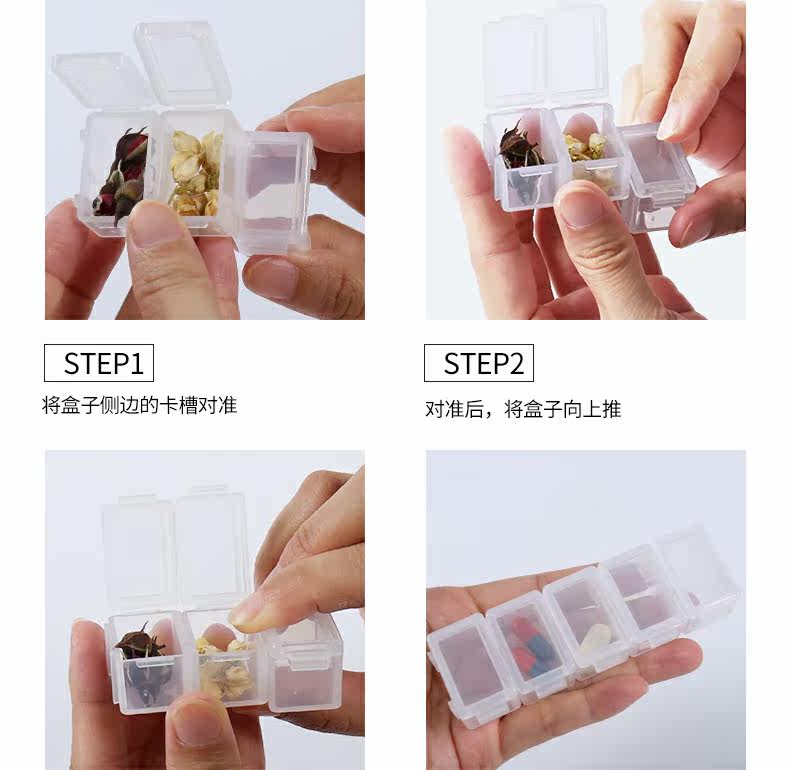 STEP1

将盒子侧边的卡槽对准

STEP2

对准后，将盒子向上推