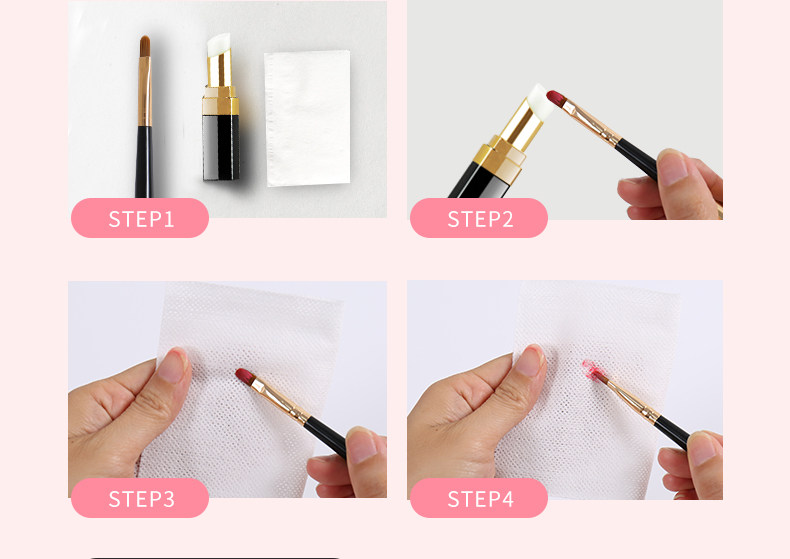 STEP1

STEP2

STEP3

STEP4