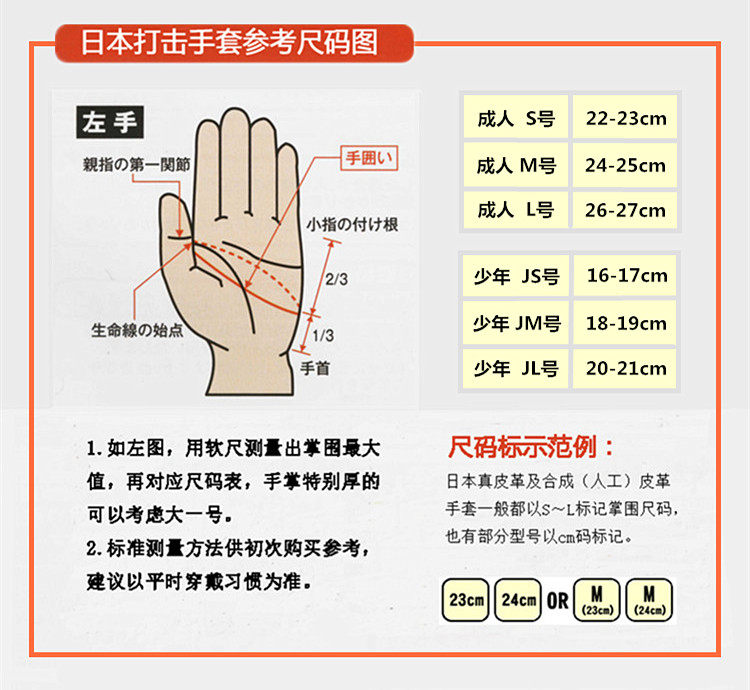 日本打击手套参考尺码图

左手

親指の第一関節

手囲い

小指の付け根

2/3

1/3

生命線の始点

手首

| 成人 S号 | 22-23cm |
|---|---|
| 成人 M号 | 24-25cm |
| 成人 L号 | 26-27cm |

| 少年 JS号 | 16-17cm |
|---|---|
| 少年 JM号 | 18-19cm |
| 少年 JL号 | 20-21cm |

1. 如左图，用软尺测量出掌围最大值，再对应尺码表，手掌特别厚的可以考虑大一号。
2. 标准测量方法供初次购买参考，建议以平时穿戴习惯为准。

尺码标示范例：
日本真皮革及合成（人工）皮革手套一般都以S～L标记掌围尺码，也有部分型号以cm码标记。

23cm 24cm OR M (23cm) M (24cm)