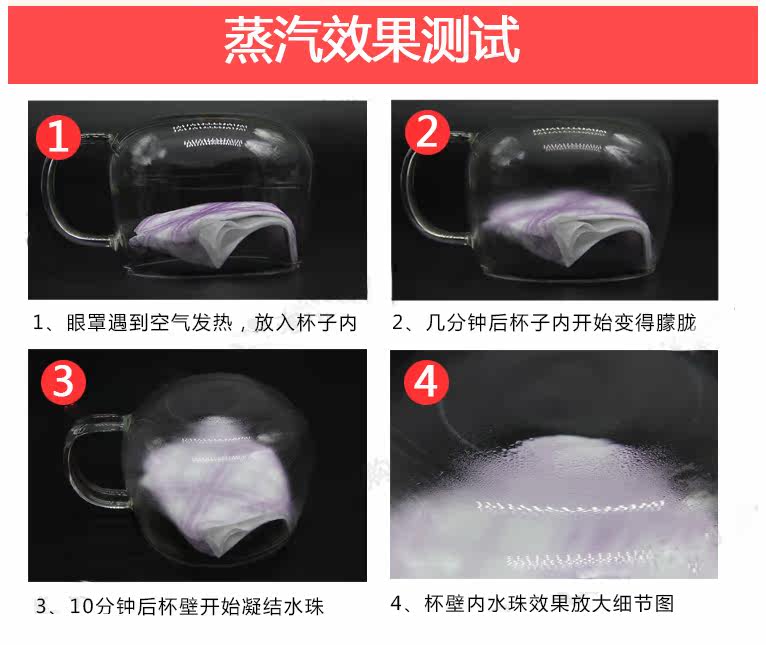 蒸汽效果测试

1

1、眼罩遇到空气发热，放入杯子内

2

2、几分钟后杯子内开始变得朦胧

3

3、10分钟后杯壁开始凝结水珠

4

4、杯壁内水珠效果放大细节图