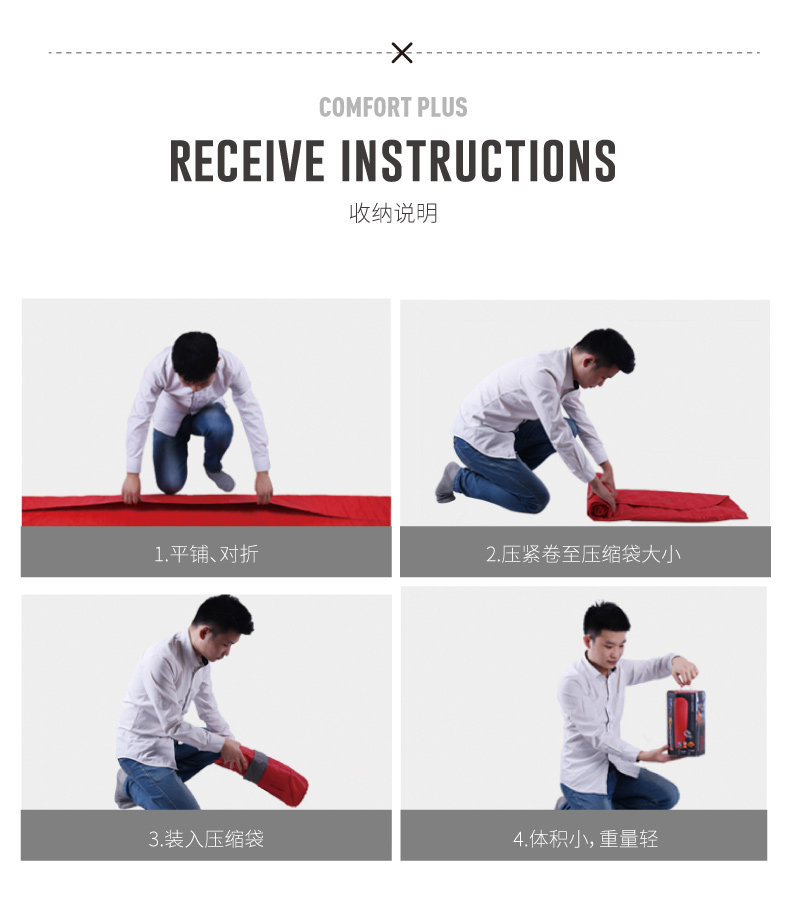 COMFORT PLUS

RECEIVE INSTRUCTIONS

收纳说明

1.平铺、对折

2.压紧卷至压缩袋大小

3.装入压缩袋

4.体积小，重量轻