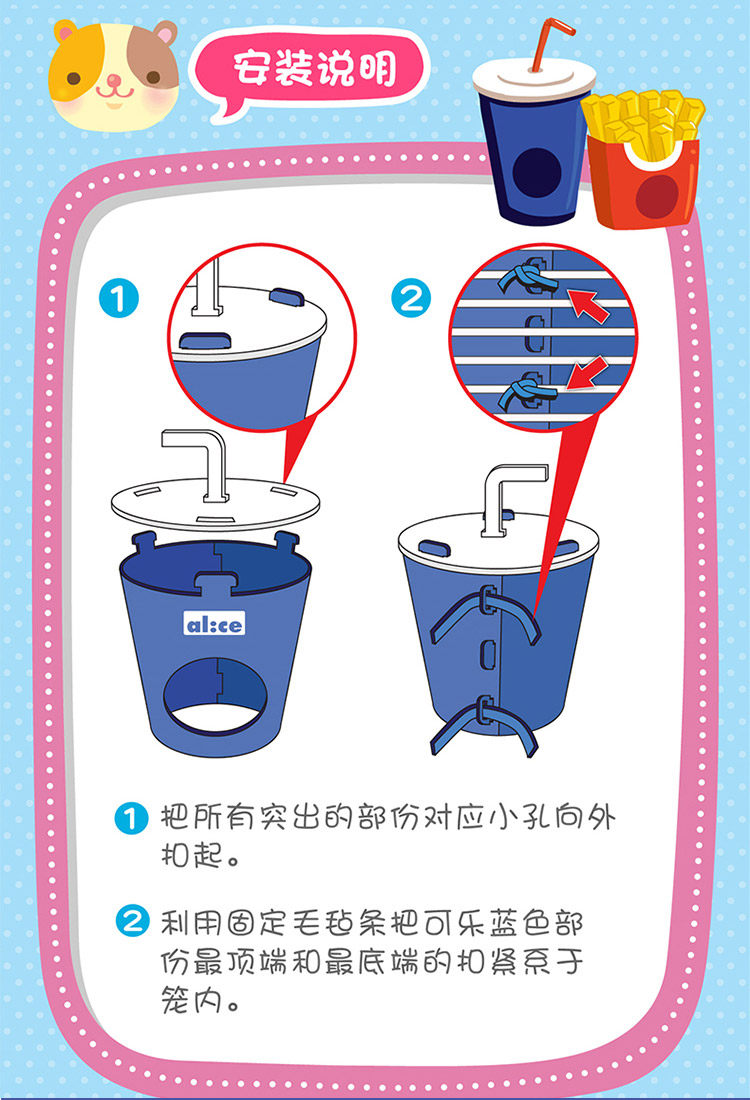 安装说明

1

2

al:ce

1 把所有突出的部份对应小孔向外扣起。

2 利用固定毛毡条把可乐蓝色部份最顶端和最底端的扣紧系于笼内。