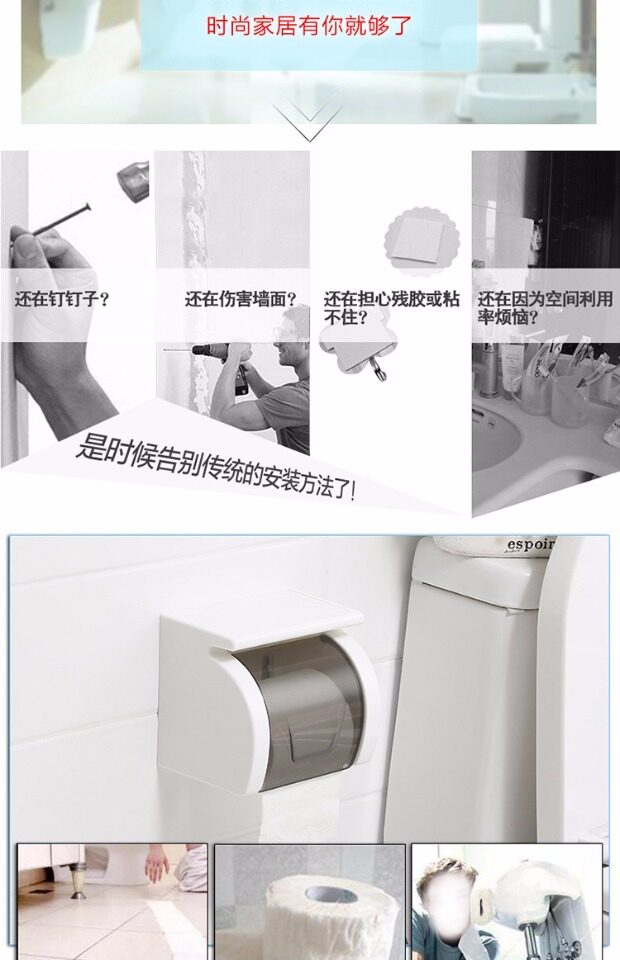 时尚家居有你就够了

还在钉钉子？

还在伤害墙面？

还在担心残胶或粘不住？

还在因为空间利用率烦恼？

是时候告别传统的安装方法了!

espoir